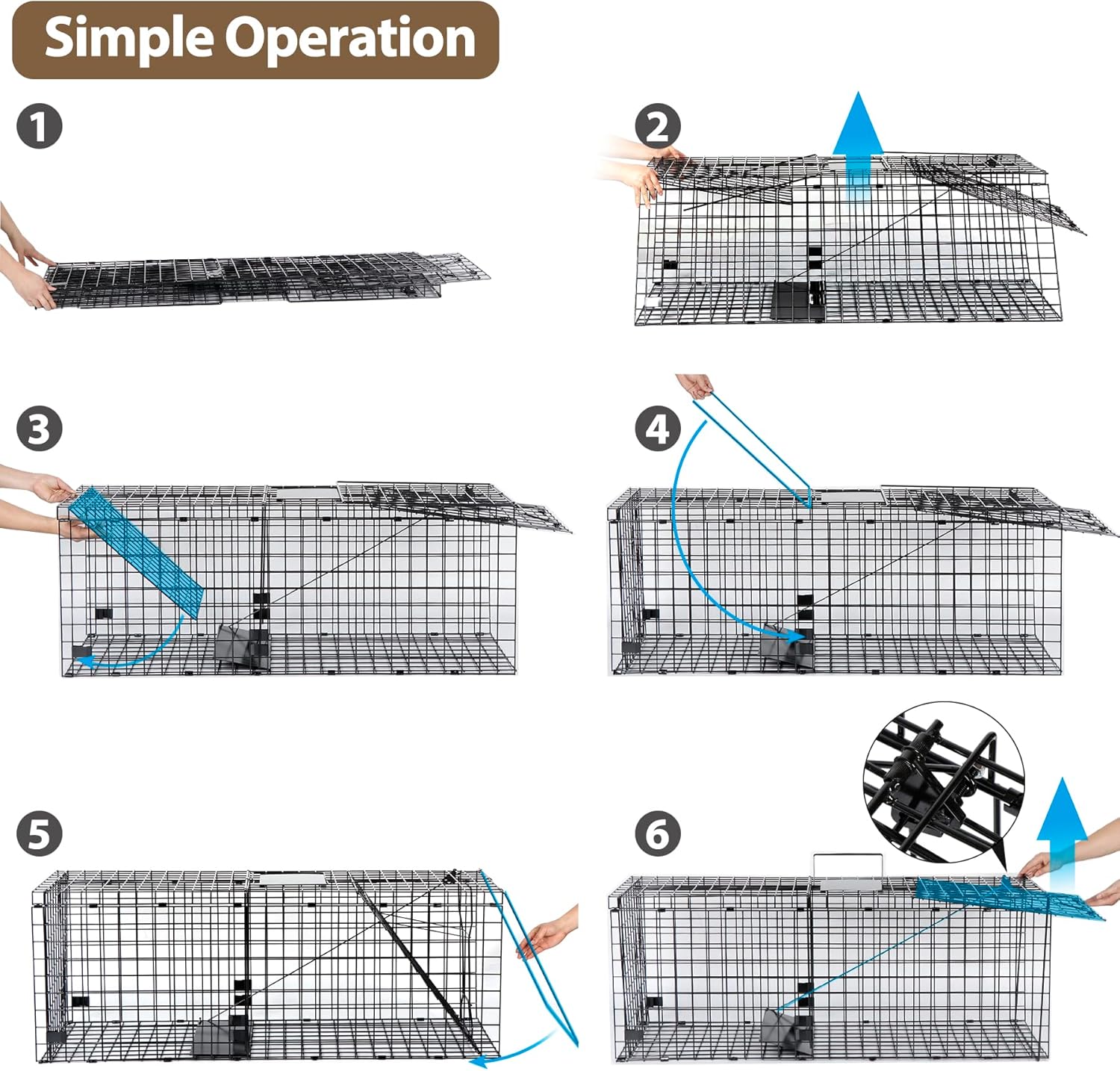 Simple Operation

1

2

3

4

5

6