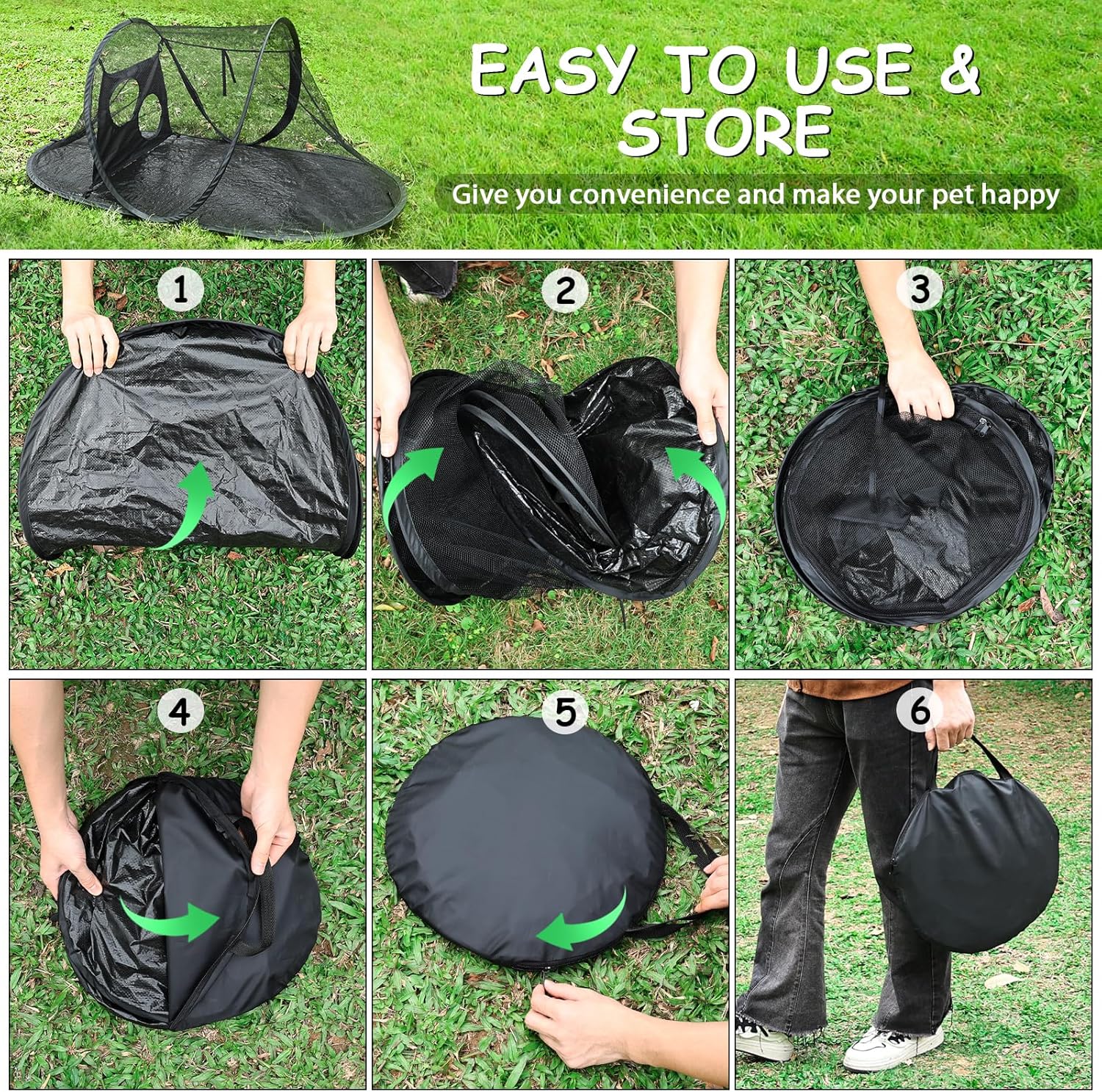 EASY TO USE & STORE

Give you convenience and make your pet happy

1

2

3

4

5

6