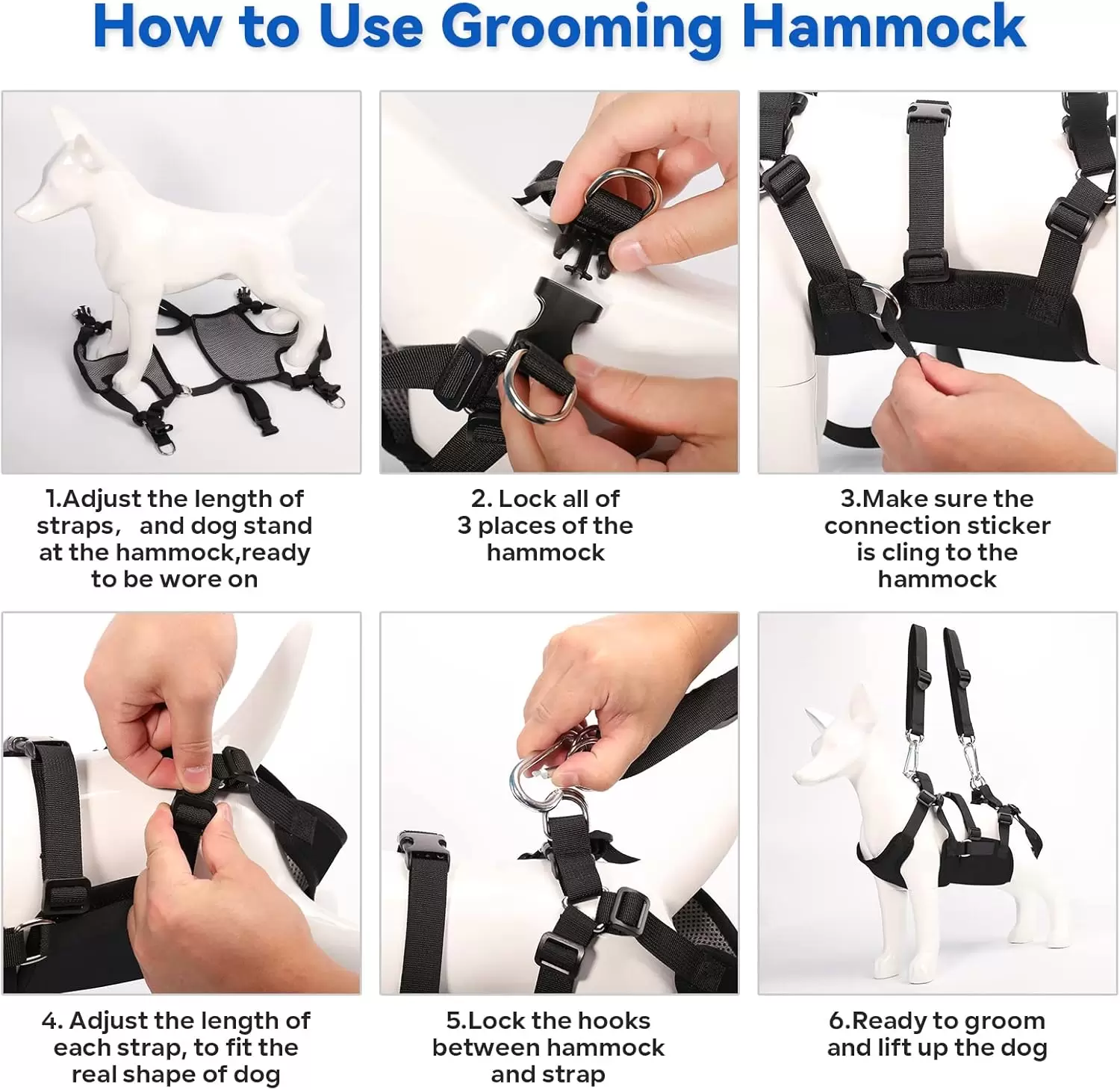 How to Use Grooming Hammock

1.Adjust the length of straps， and dog stand at the hammock,ready to be wore on

2. Lock all of 3 places of the hammock

3.Make sure the connection sticker is cling to the hammock

4. Adjust the length of each strap, to fit the real shape of dog

5.Lock the hooks between hammock and strap

6.Ready to groom and lift up the dog