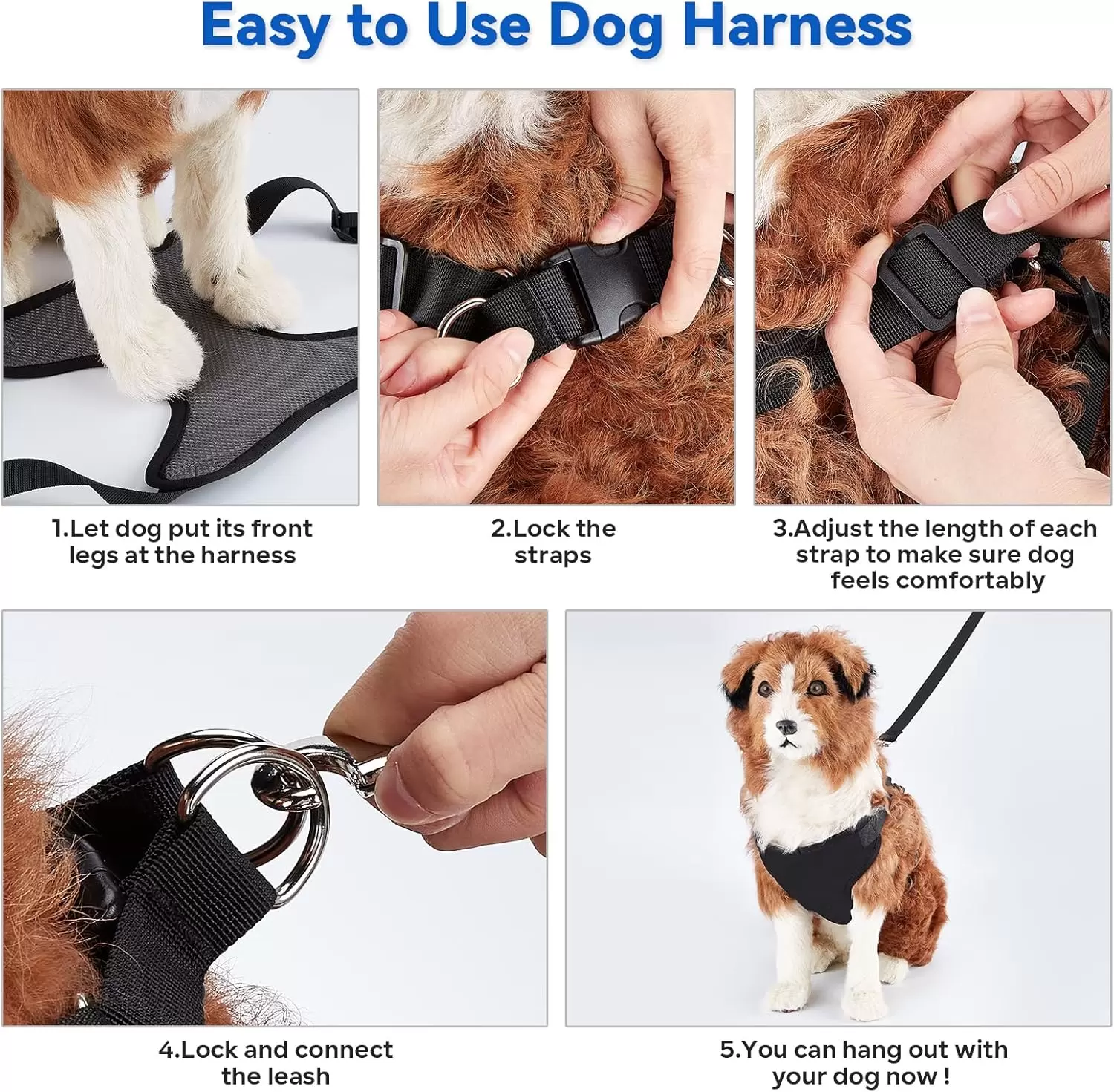 Easy to Use Dog Harness

1.Let dog put its front legs at the harness

2.Lock the straps

3.Adjust the length of each strap to make sure dog feels comfortably

4.Lock and connect the leash

5.You can hang out with your dog now !