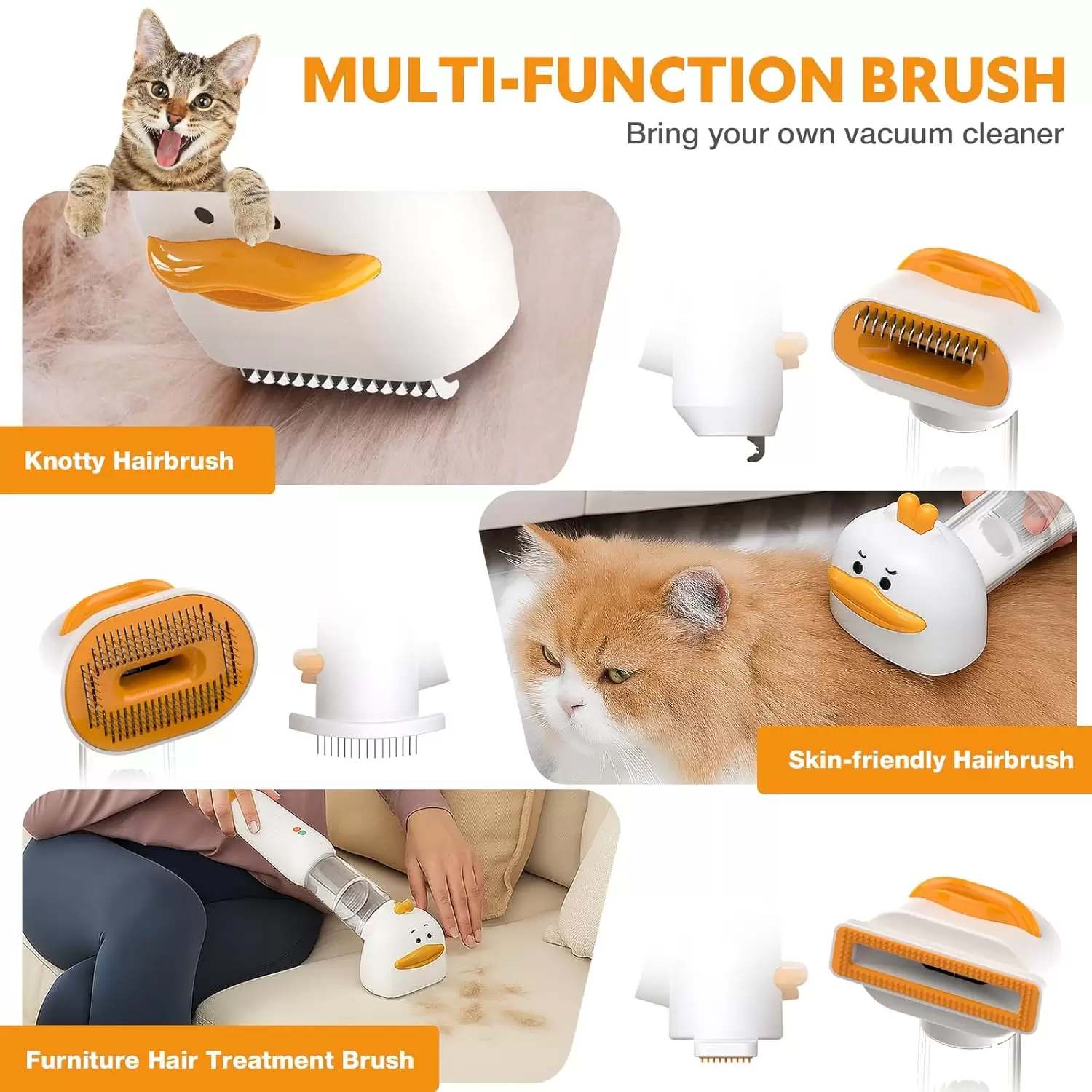 MULTI-FUNCTION BRUSH
Bring your own vacuum cleaner

Knotty Hairbrush

Skin-friendly Hairbrush

Furniture Hair Treatment Brush