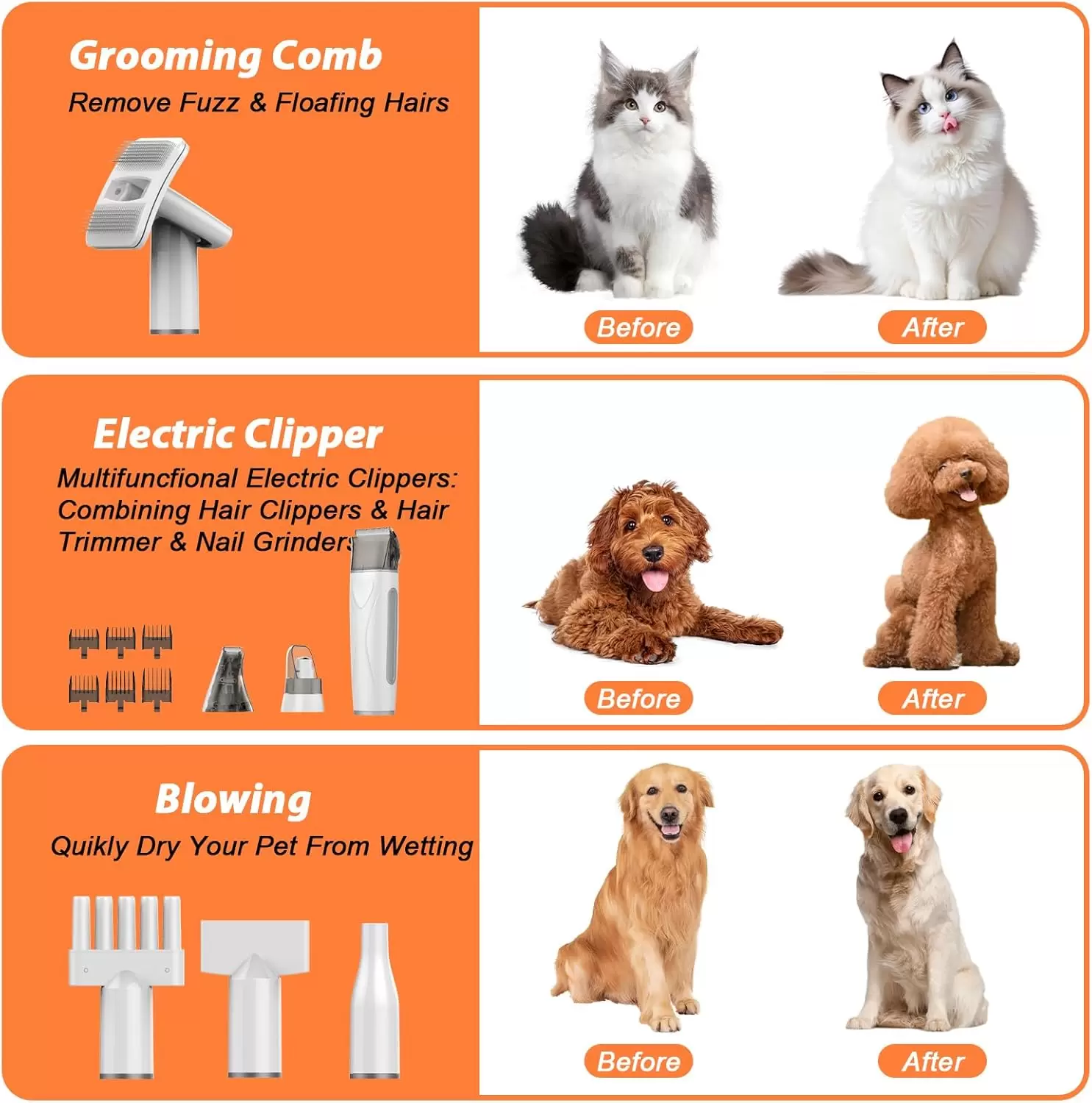 Grooming Comb
Remove Fuzz & Floafing Hairs

Before

After

Electric Clipper
Multifuncfional Electric Clippers: Combining Hair Clippers & Hair Trimmer & Nail Grinders

Before

After

Blowing
Quikly Dry Your Pet From Wetting

Before

After