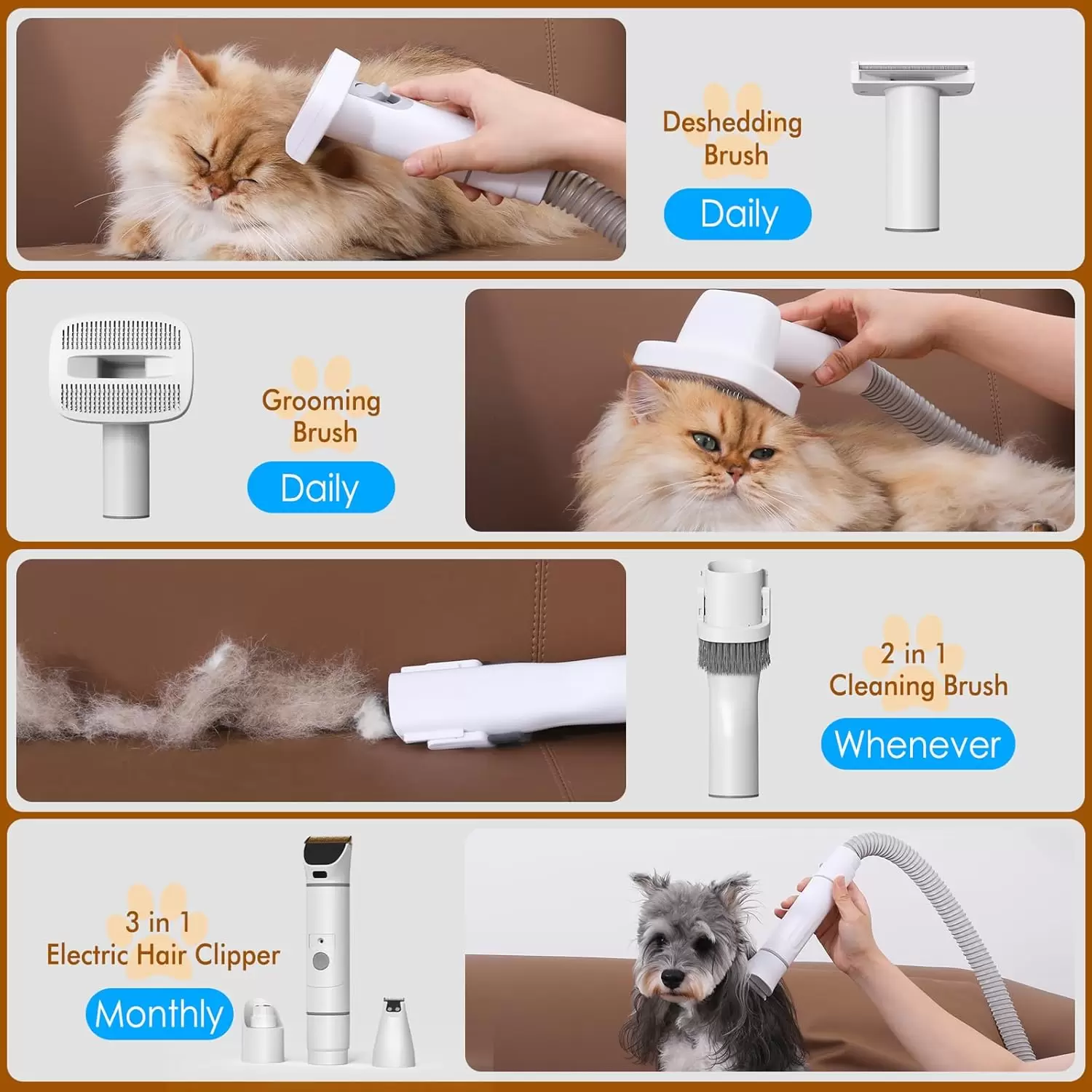 Deshedding Brush

Daily

Grooming Brush

Daily

2 in 1 Cleaning Brush

Whenever

3 in 1 Electric Hair Clipper

Monthly