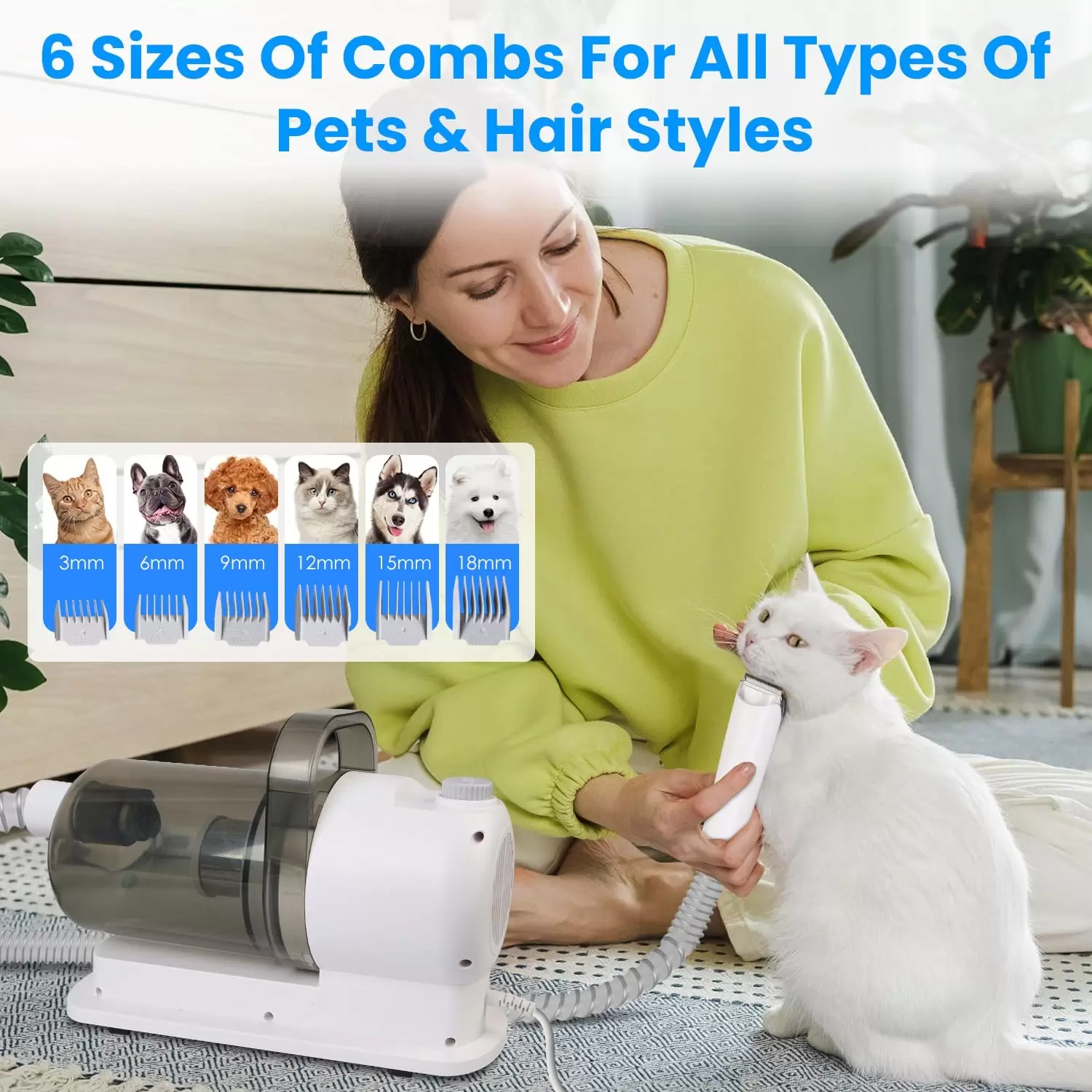 6 Sizes Of Combs For All Types Of Pets & Hair Styles

3mm 6mm 9mm 12mm 15mm 18mm