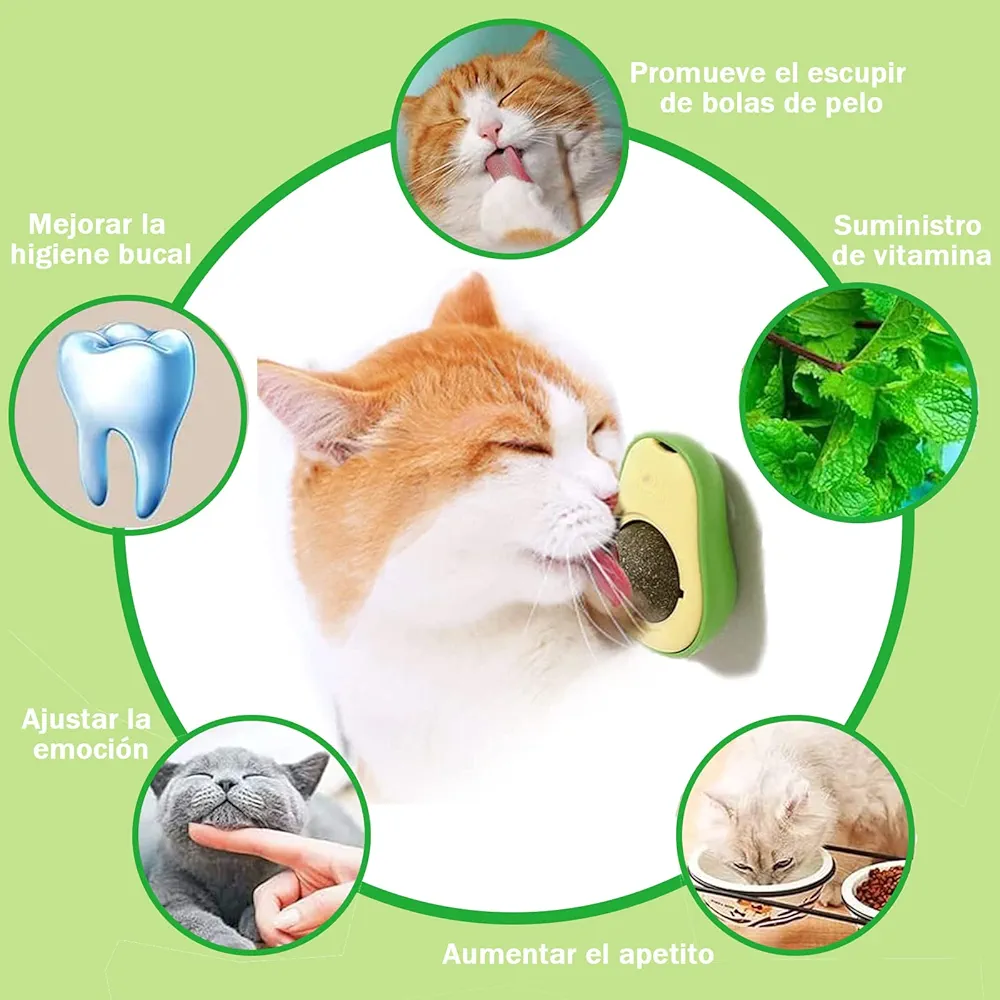 Promueve el escupir de bolas de pelo

Mejorar la higiene bucal

Suministro de vitamina

Ajustar la emoción

Aumentar el apetito