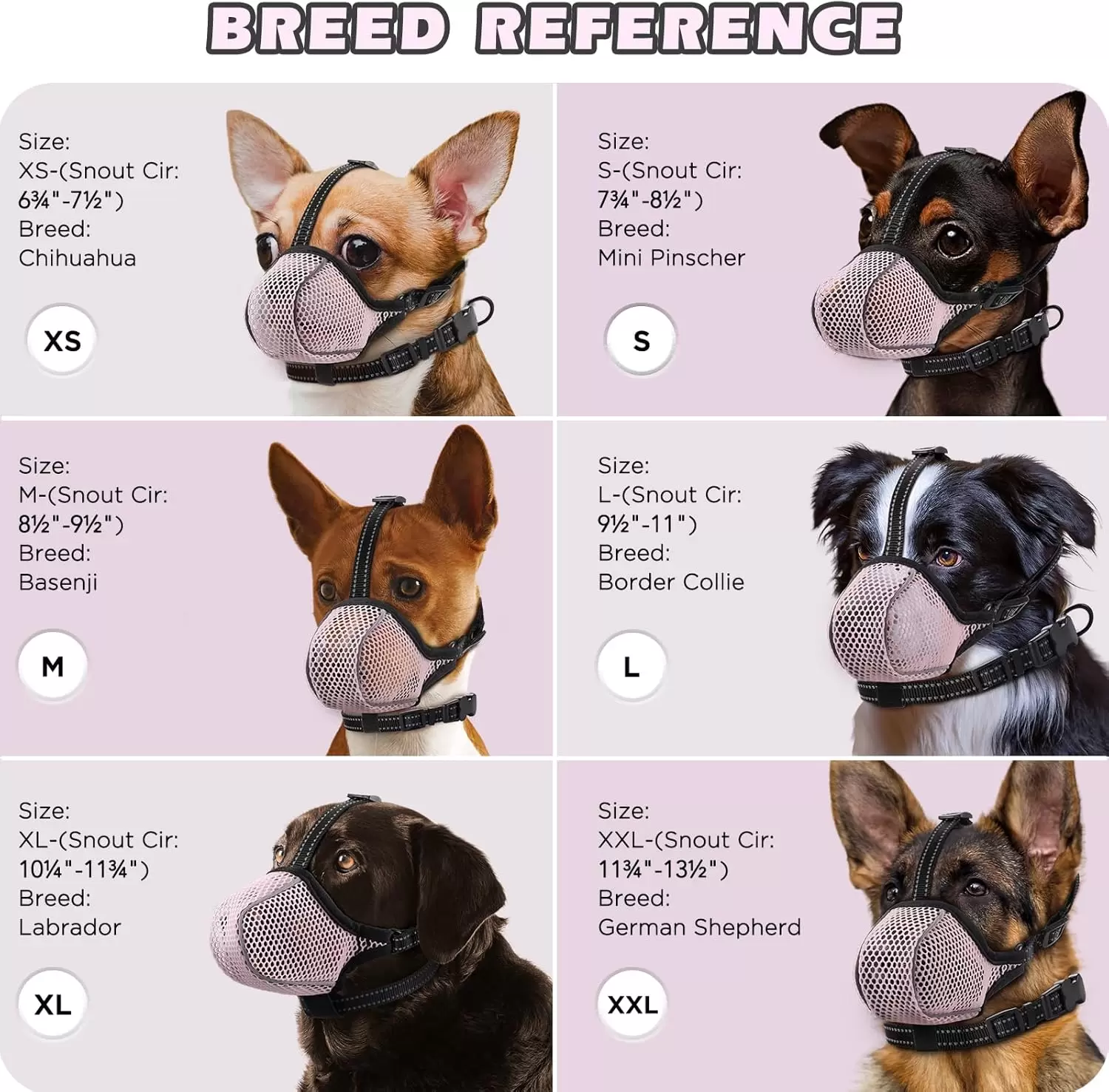 BREED REFERENCE

Size:
XS-(Snout Cir:
6¾"-7½")
Breed:
Chihuahua

XS

Size:
S-(Snout Cir:
7¾"-8½")
Breed:
Mini Pinscher

S

Size:
M-(Snout Cir:
8½"-9½")
Breed:
Basenji

M

Size:
L-(Snout Cir:
9½"-11")
Breed:
Border Collie

L

Size:
XL-(Snout Cir:
10¼"-11¾")
Breed:
Labrador

XL

Size:
XXL-(Snout Cir:
11¾"-13½")
Breed:
German Shepherd

XXL