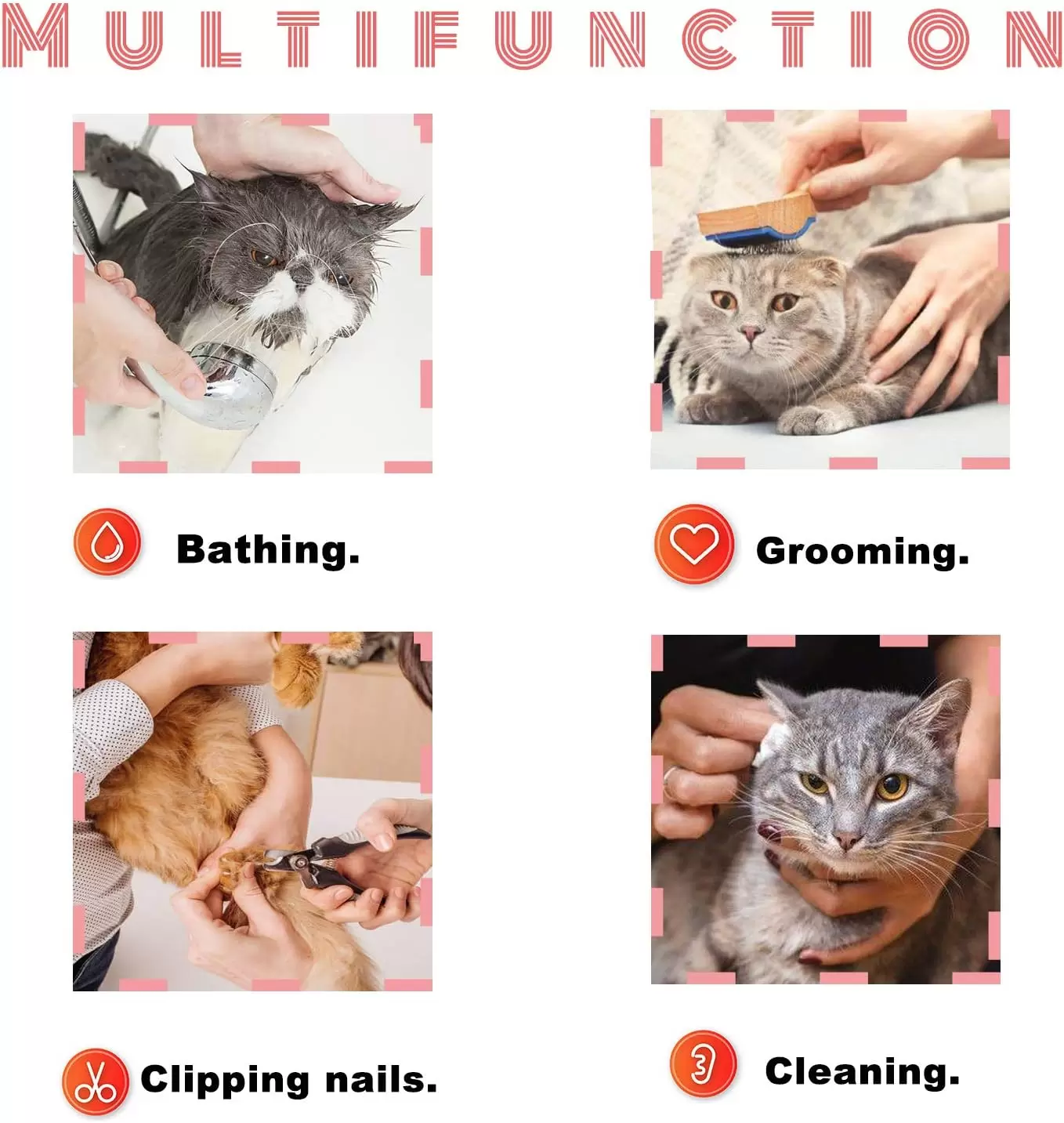 MULTIFUNCTION

Bathing.

Grooming.

Clipping nails.

Cleaning.