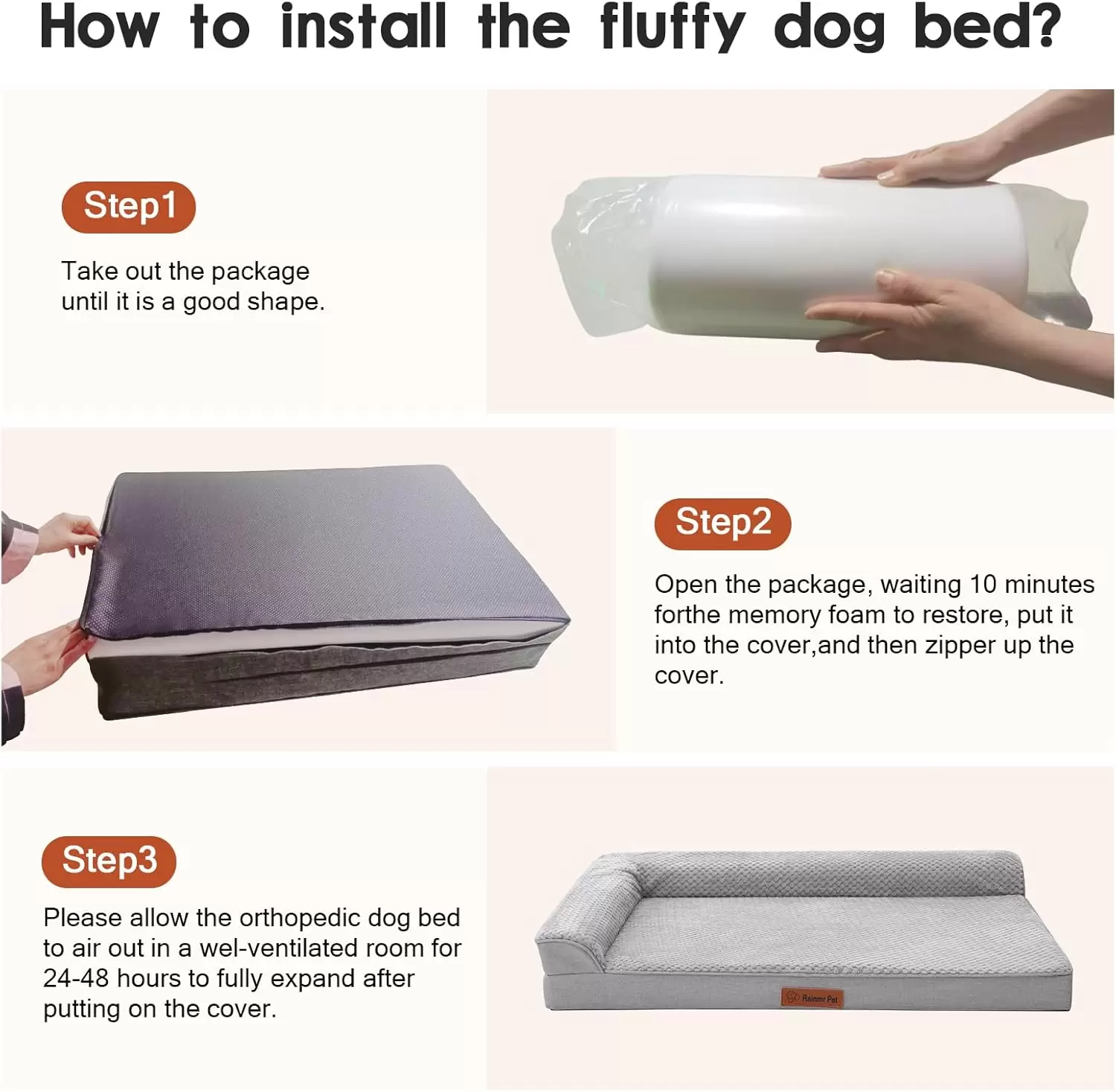 How to install the fluffy dog bed?

Step1

Take out the package until it is a good shape.

Step2

Open the package, waiting 10 minutes forthe memory foam to restore, put it into the cover,and then zipper up the cover.

Step3

Please allow the orthopedic dog bed to air out in a wel-ventilated room for 24-48 hours to fully expand after putting on the cover.

Rainmr Pet