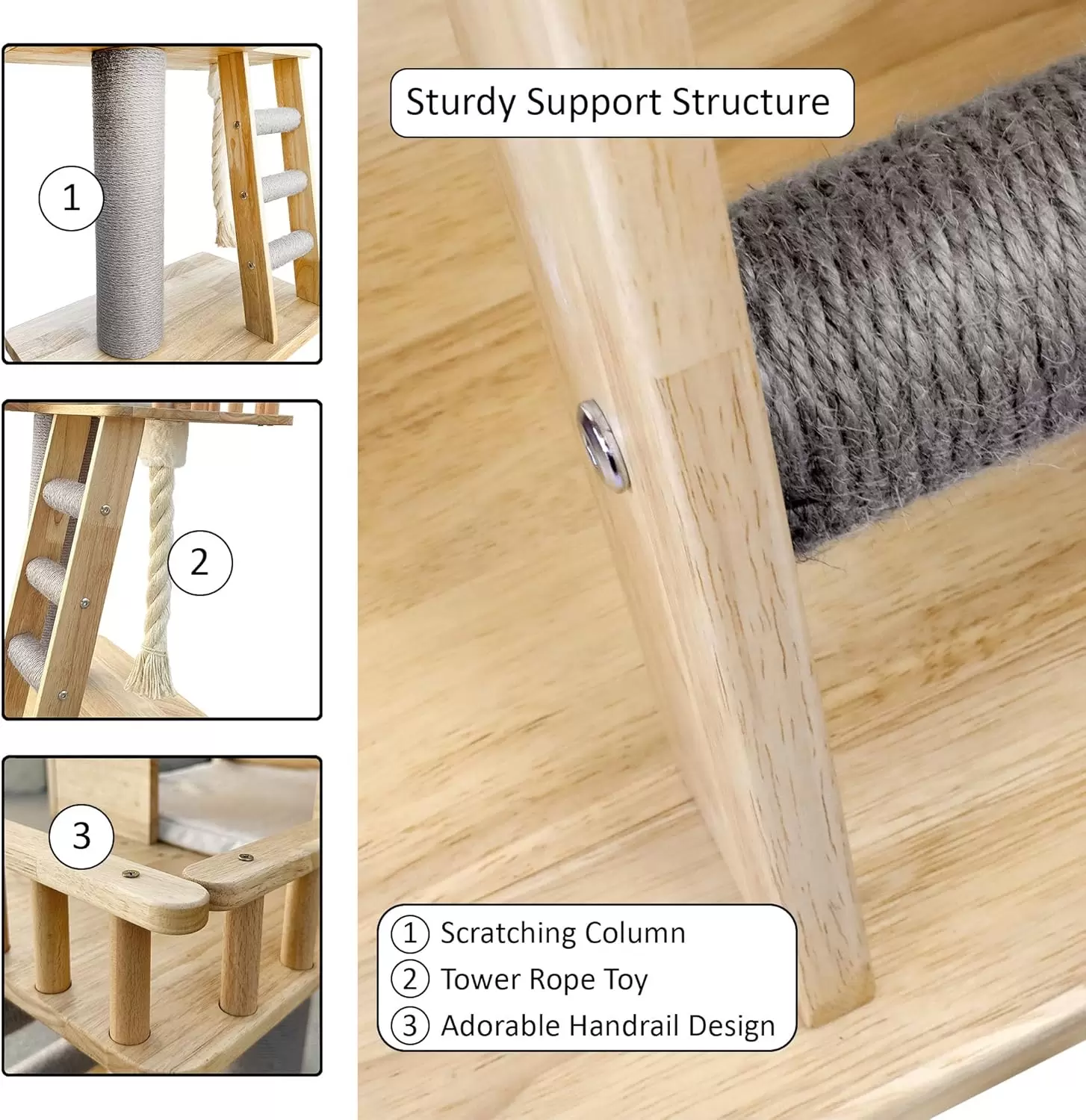 1

2

3

Sturdy Support Structure

1 Scratching Column
2 Tower Rope Toy
3 Adorable Handrail Design