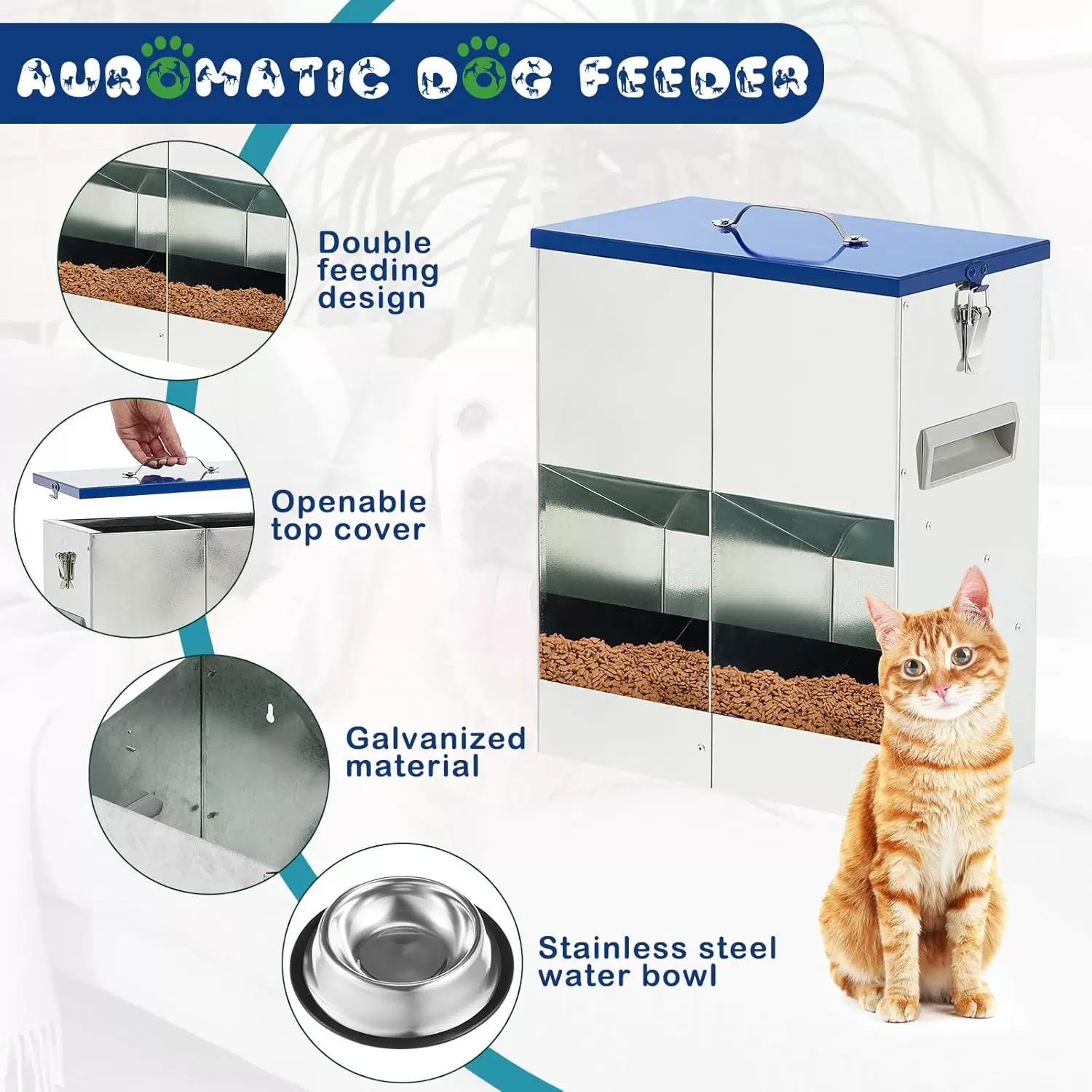 AUROMATIC DOG FEEDER

Double feeding design

Openable top cover

Galvanized material

Stainless steel water bowl