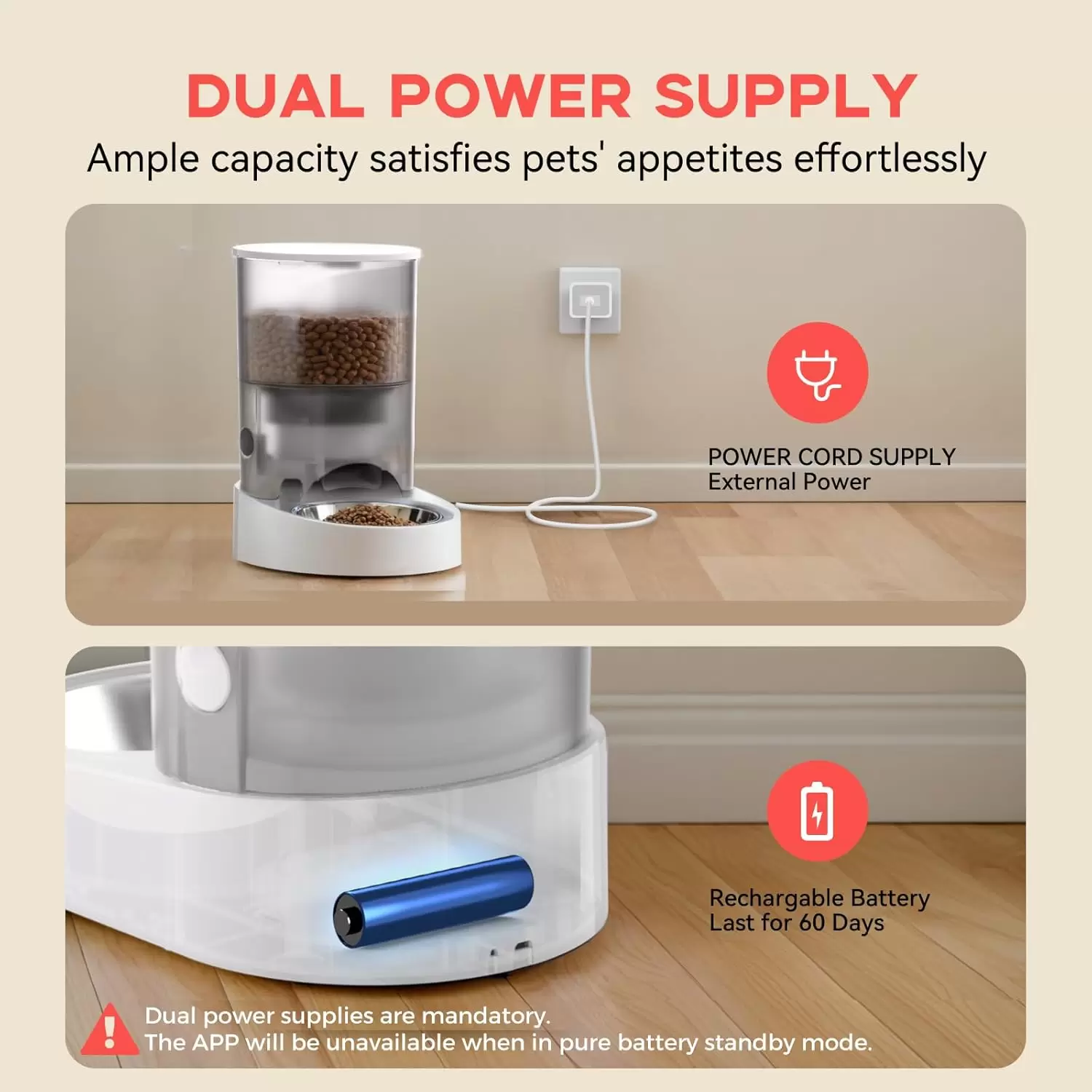 DUAL POWER SUPPLY

Ample capacity satisfies pets' appetites effortlessly

POWER CORD SUPPLY
External Power

Rechargable Battery
Last for 60 Days

Dual power supplies are mandatory.
The APP will be unavailable when in pure battery standby mode.