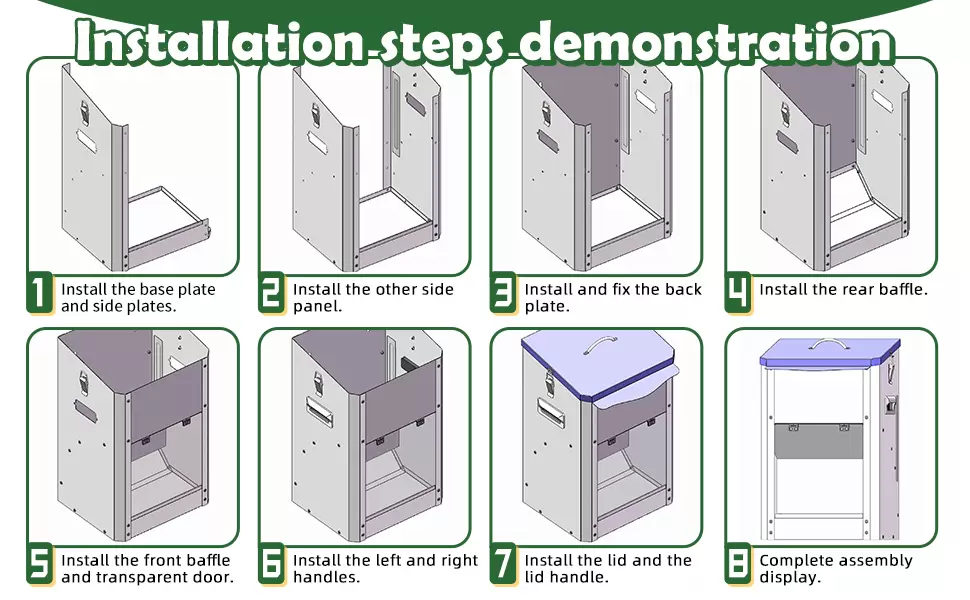 Installation steps demonstration

1 Install the base plate and side plates.

2 Install the other side panel.

3 Install and fix the back plate.

4 Install the rear baffle.

5 Install the front baffle and transparent door.

6 Install the left and right handles.

7 Install the lid and the lid handle.

8 Complete assembly display.