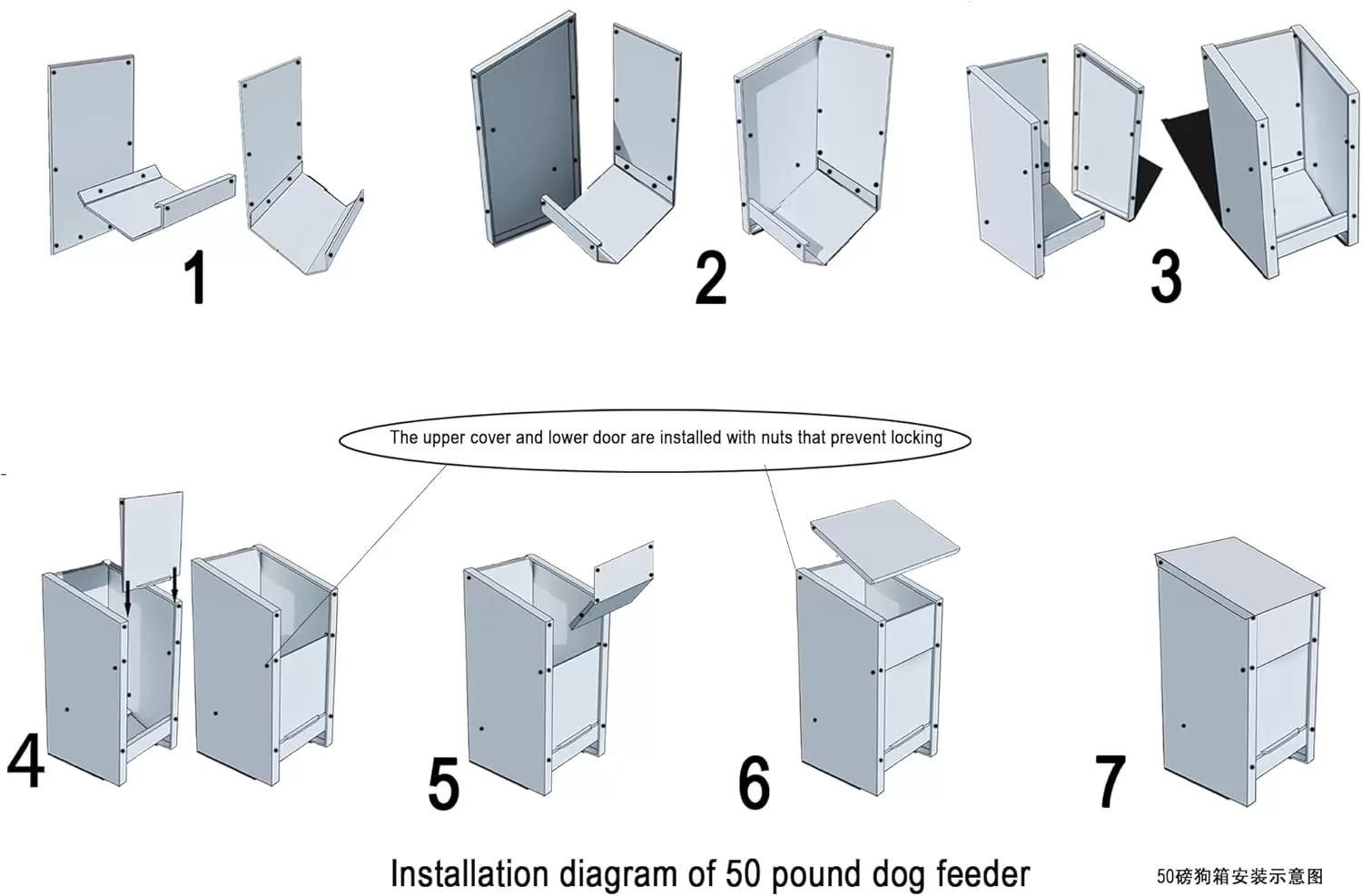 1

2

3

The upper cover and lower door are installed with nuts that prevent locking

4

5

6

7

Installation diagram of 50 pound dog feeder

50磅狗箱安装示意图