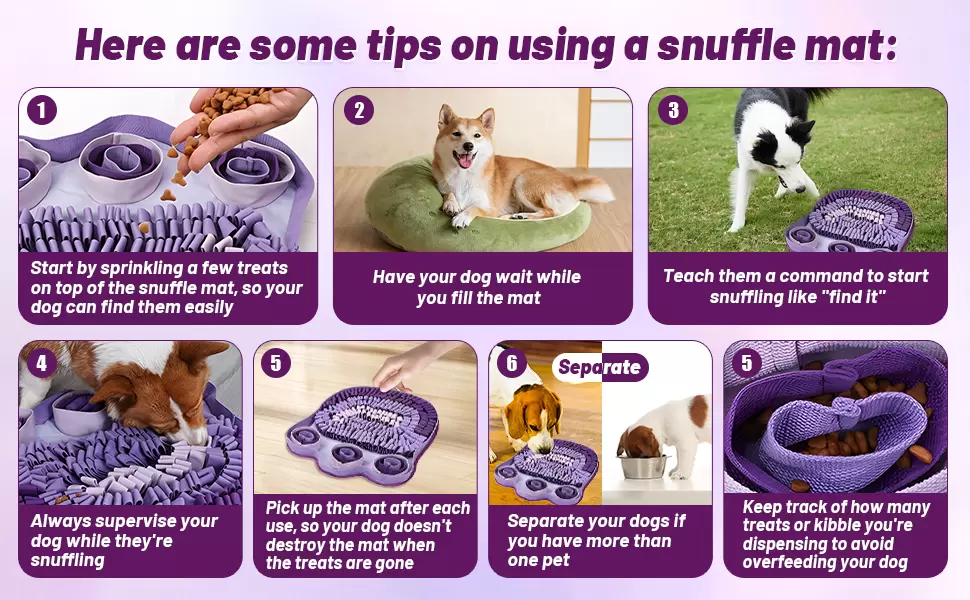 Here are some tips on using a snuffle mat:

1
Start by sprinkling a few treats on top of the snuffle mat, so your dog can find them easily

2
Have your dog wait while you fill the mat

3
Teach them a command to start snuffling like "find it"

4
Always supervise your dog while they're snuffling

5
Pick up the mat after each use, so your dog doesn't destroy the mat when the treats are gone

6
Separate
Separate your dogs if you have more than one pet

5
Keep track of how many treats or kibble you're dispensing to avoid overfeeding your dog