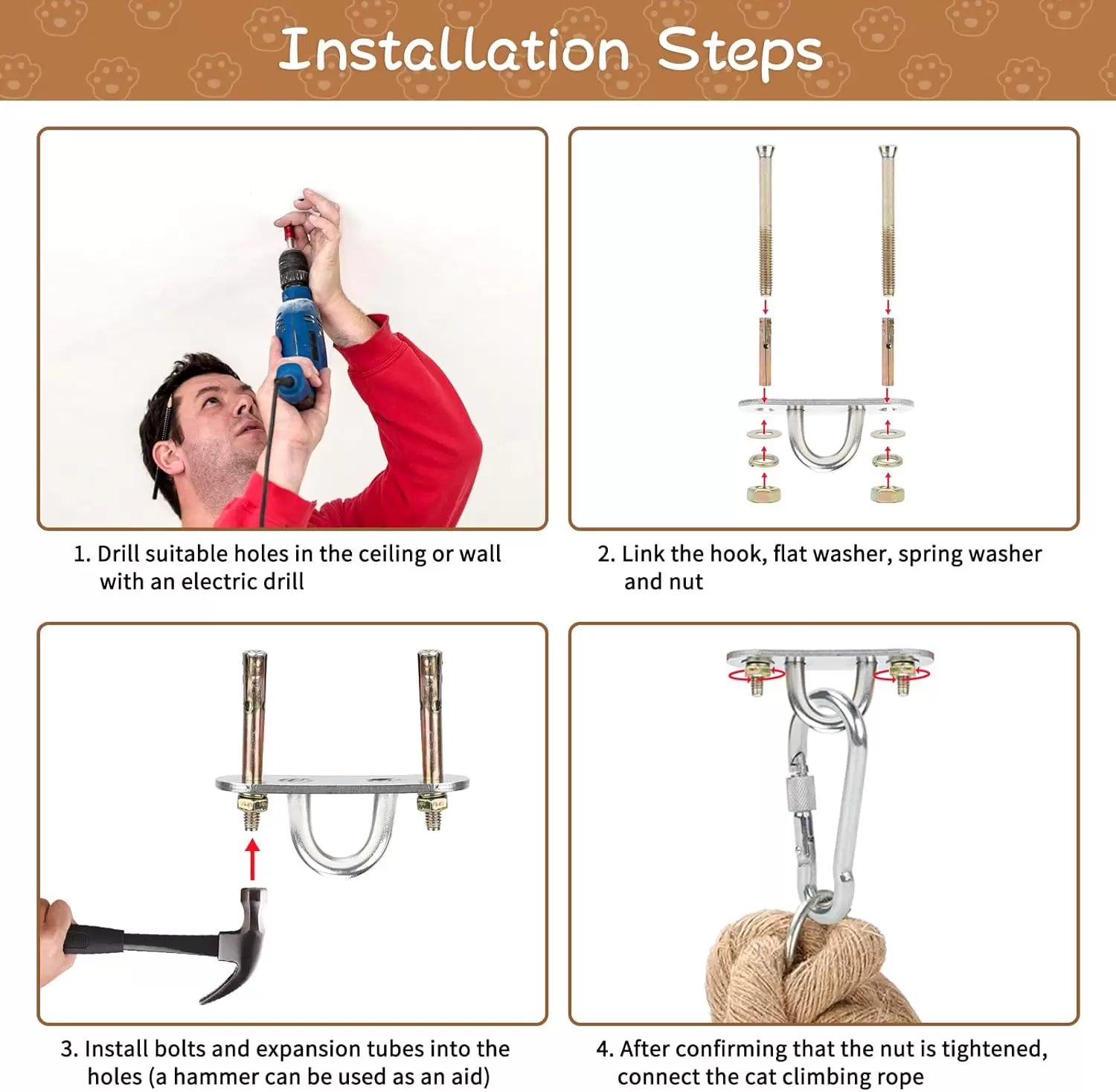 Installation Steps

1. Drill suitable holes in the ceiling or wall with an electric drill

2. Link the hook, flat washer, spring washer and nut

3. Install bolts and expansion tubes into the holes (a hammer can be used as an aid)

4. After confirming that the nut is tightened, connect the cat climbing rope