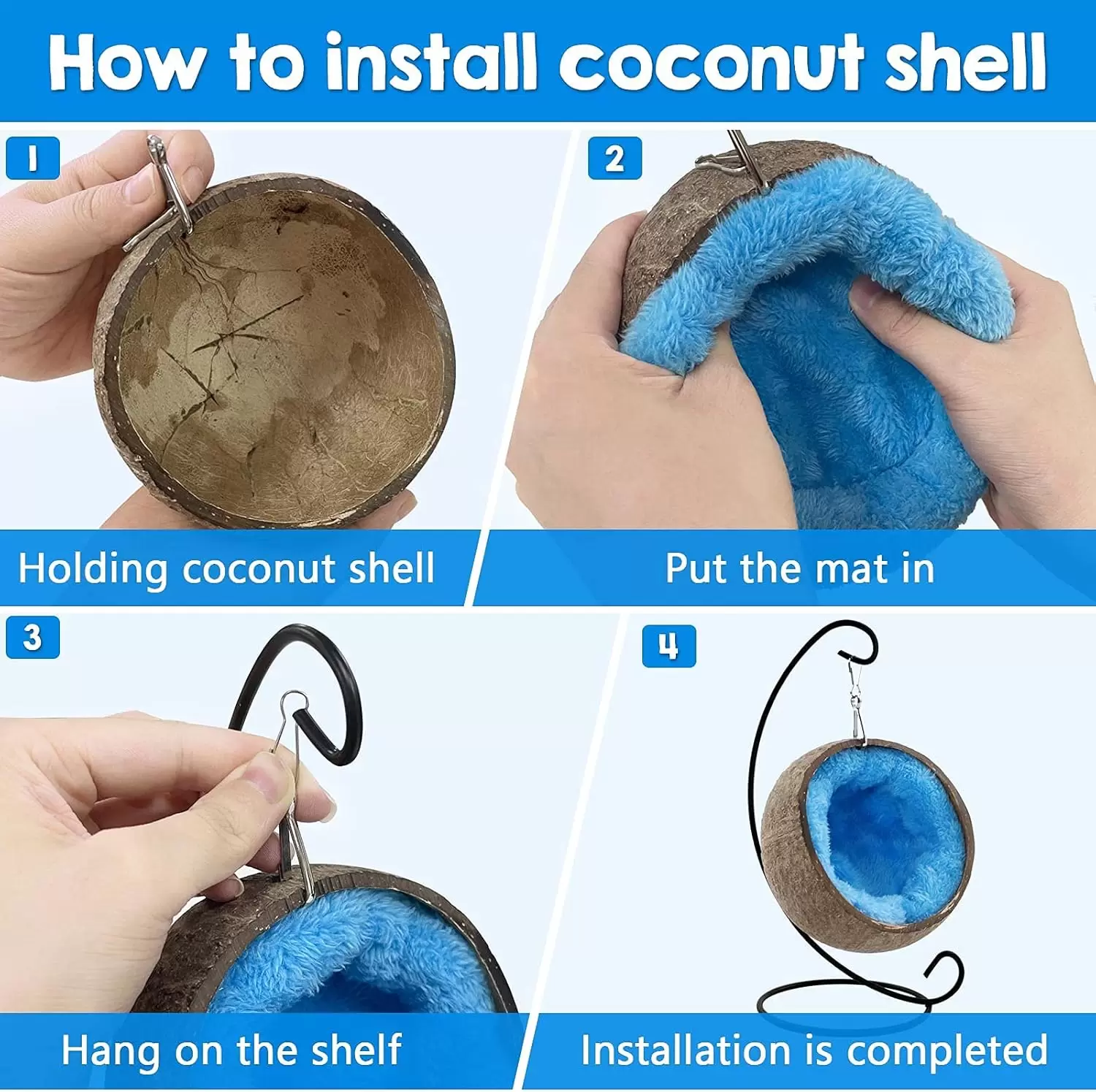 How to install coconut shell

1

Holding coconut shell

2

Put the mat in

3

Hang on the shelf

4

Installation is completed