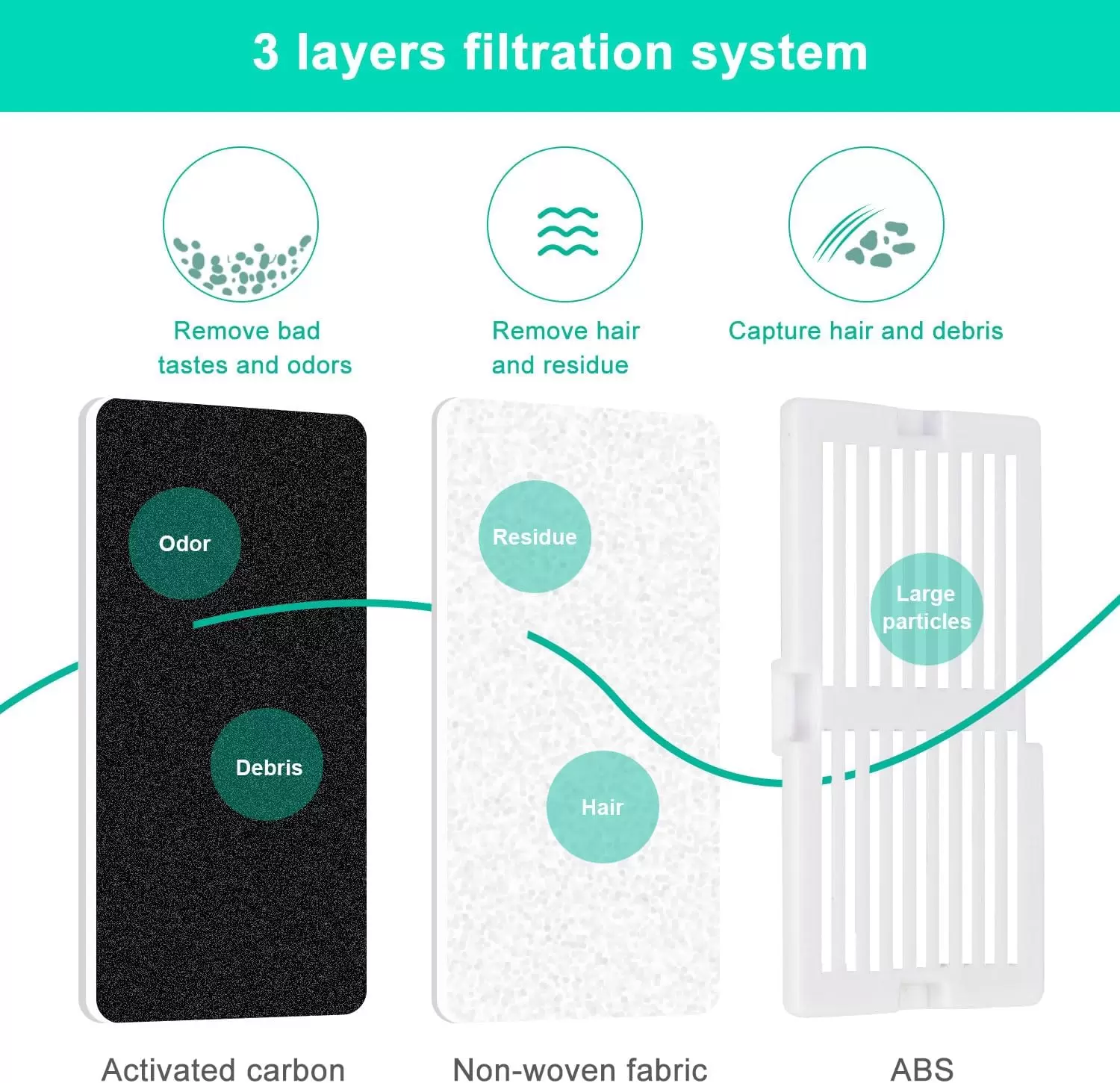 3 layers filtration system

Remove bad tastes and odors

Remove hair and residue

Capture hair and debris

Odor

Debris

Residue

Hair

Large particles

Activated carbon

Non-woven fabric

ABS