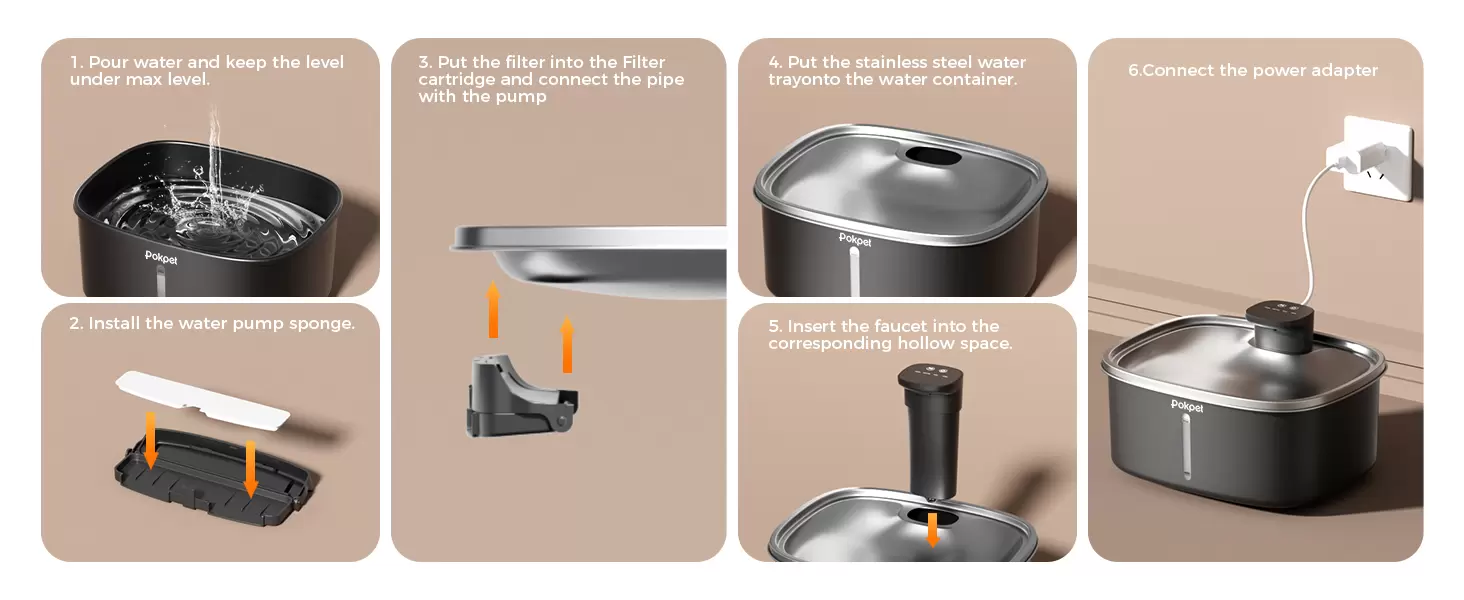 1. Pour water and keep the level under max level.

Pokpet

2. Install the water pump sponge.

3. Put the filter into the Filter cartridge and connect the pipe with the pump

4. Put the stainless steel water trayonto the water container.

Pokpet

5. Insert the faucet into the corresponding hollow space.

6.Connect the power adapter

Pokpet