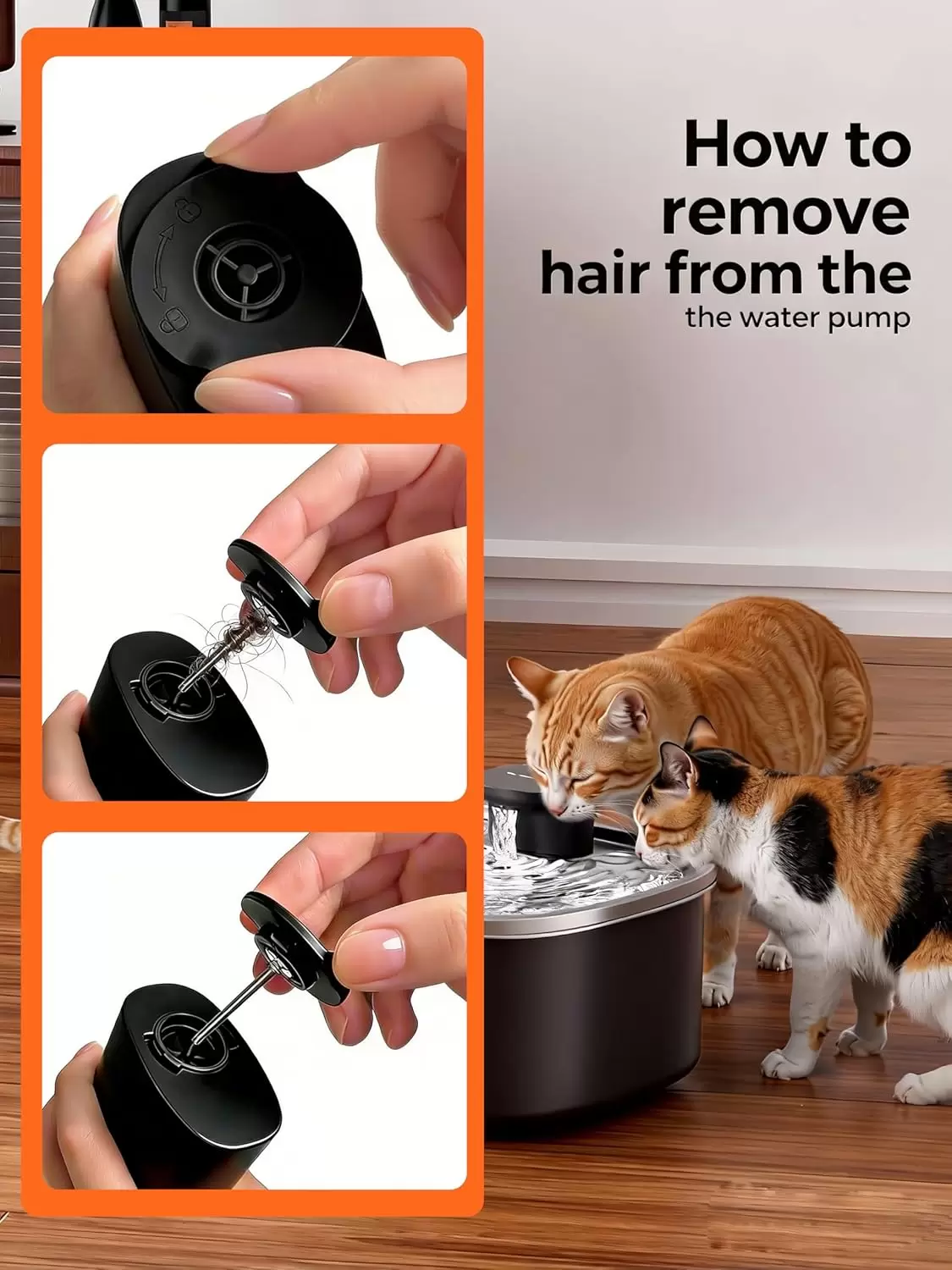 How to remove hair from the
the water pump