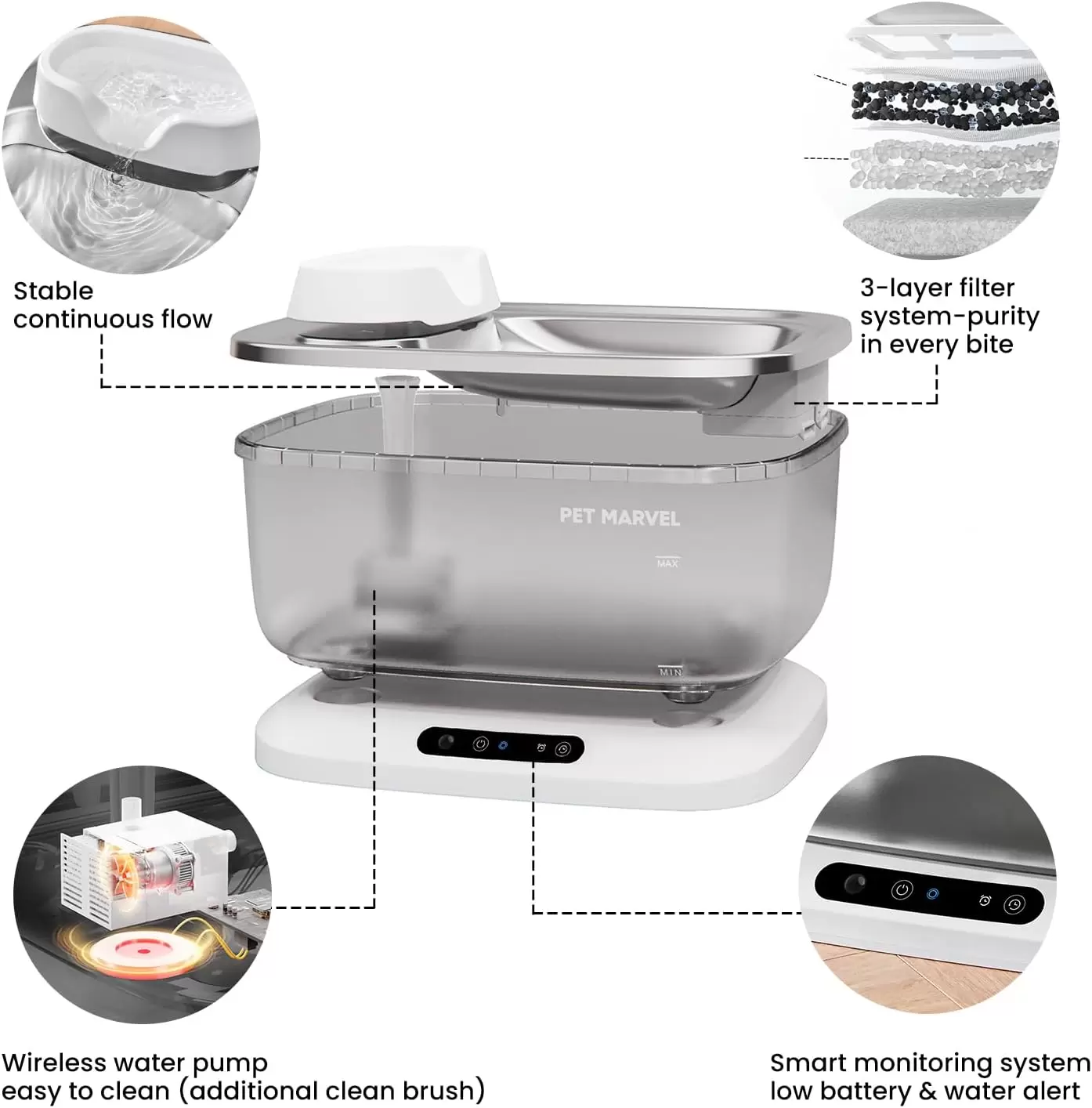 Stable continuous flow

3-layer filter system-purity in every bite

PET MARVEL

MAX

MIN

Wireless water pump easy to clean (additional clean brush)

Smart monitoring system low battery & water alert