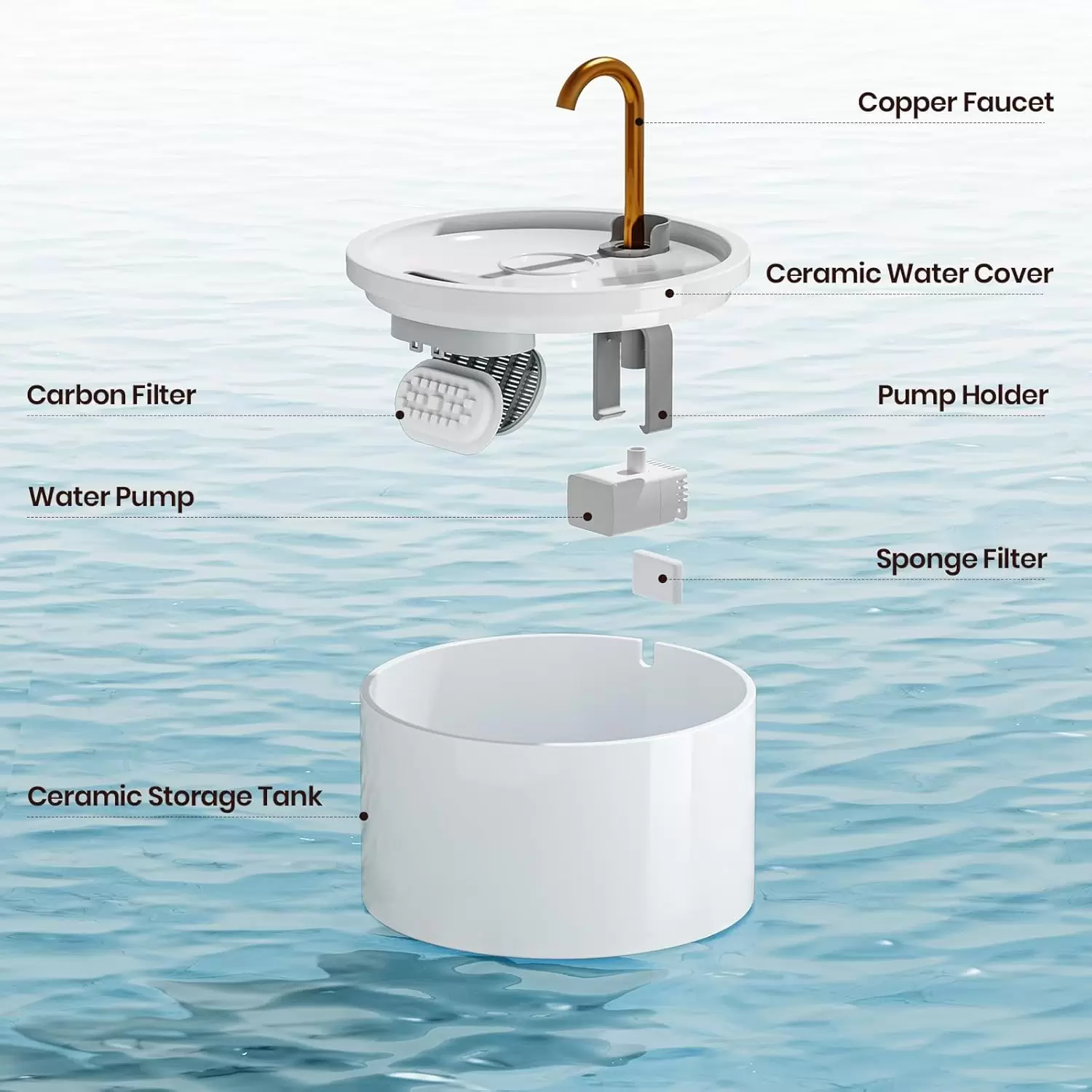 Copper Faucet

Ceramic Water Cover

Carbon Filter

Pump Holder

Water Pump

Sponge Filter

Ceramic Storage Tank