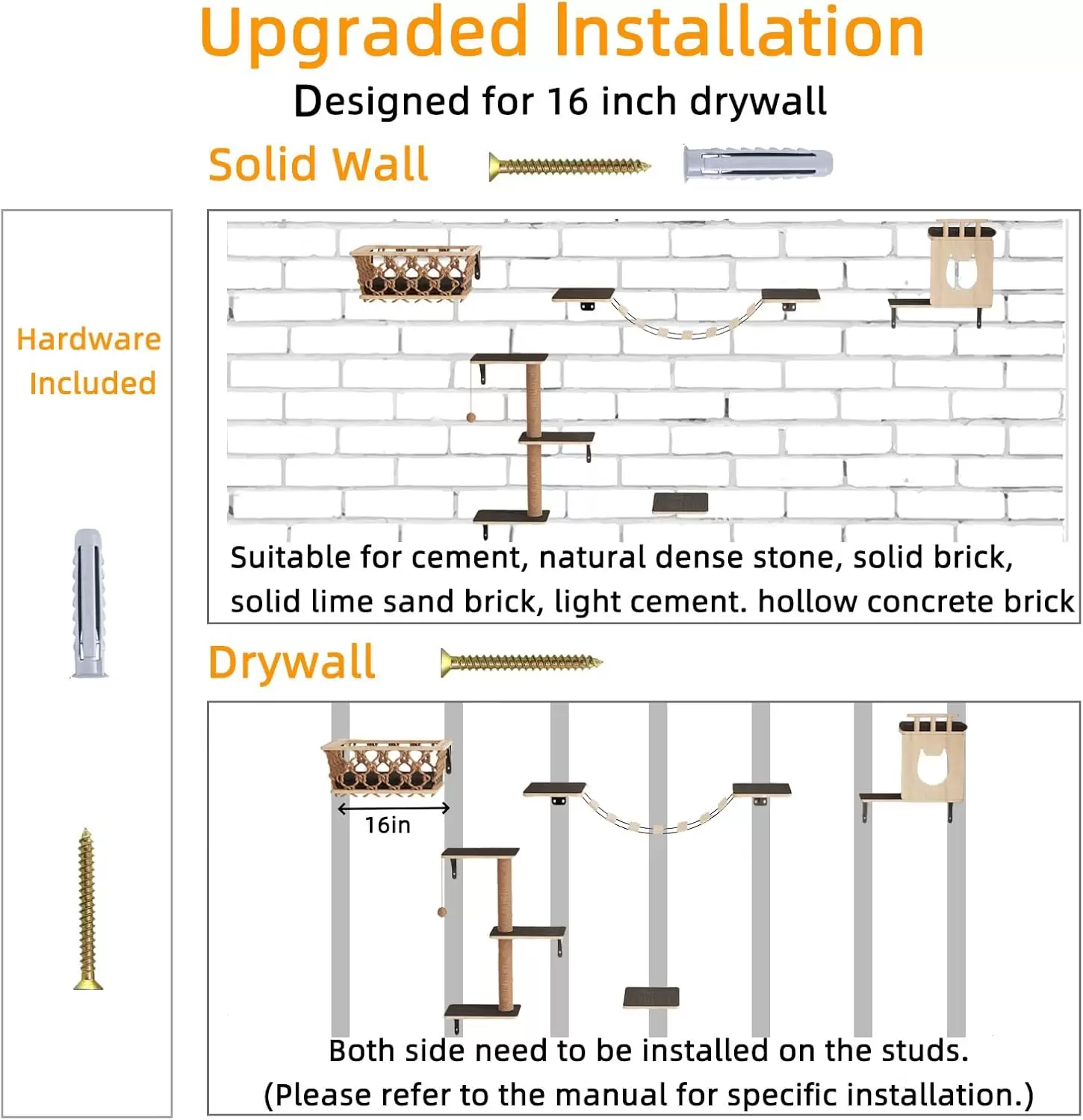 Upgraded Installation

Designed for 16 inch drywall

Solid Wall

Hardware Included

Suitable for cement, natural dense stone, solid brick, solid lime sand brick, light cement. hollow concrete brick

Drywall

16in

Both side need to be installed on the studs.
(Please refer to the manual for specific installation.)