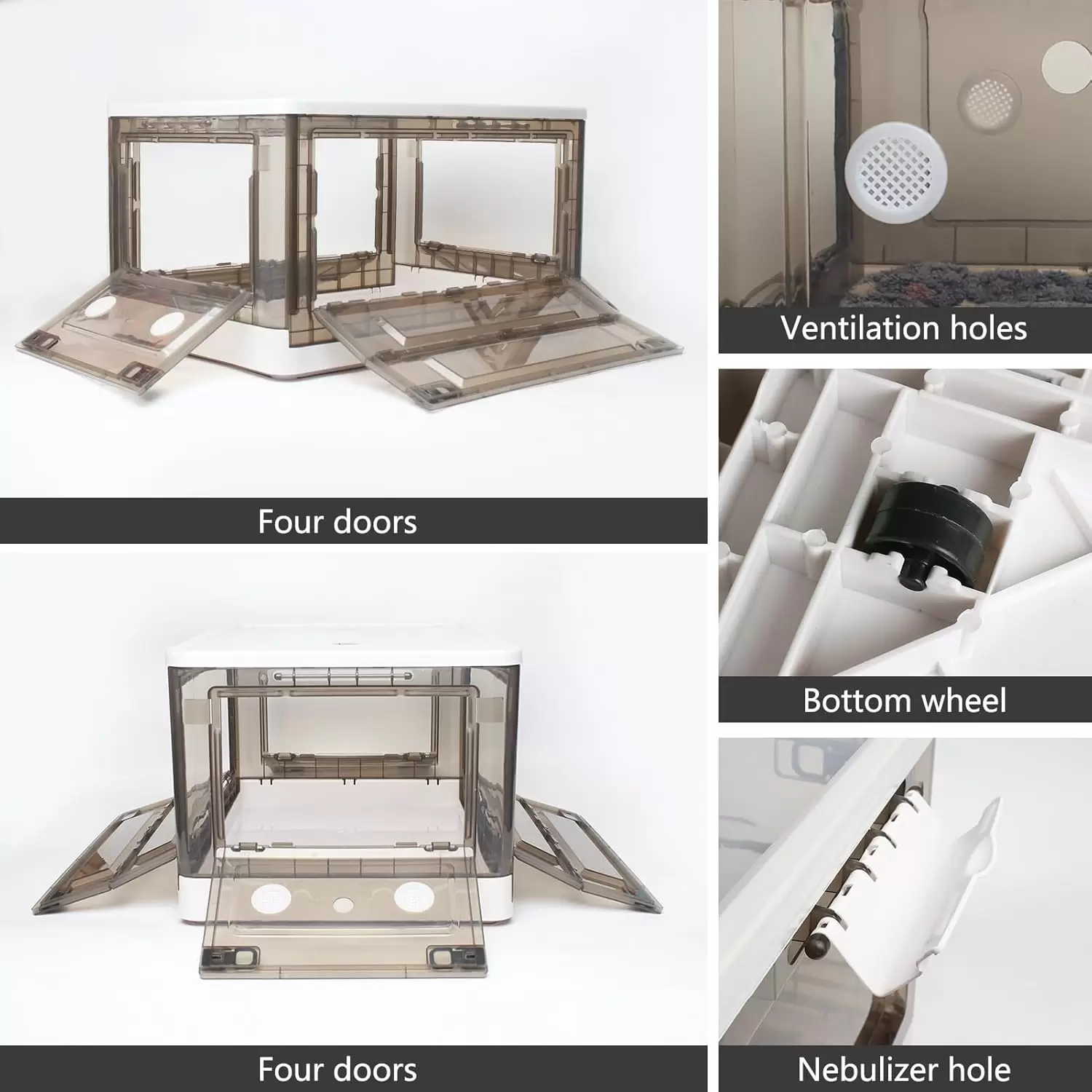 Four doors

Four doors

Ventilation holes

Bottom wheel

Nebulizer hole