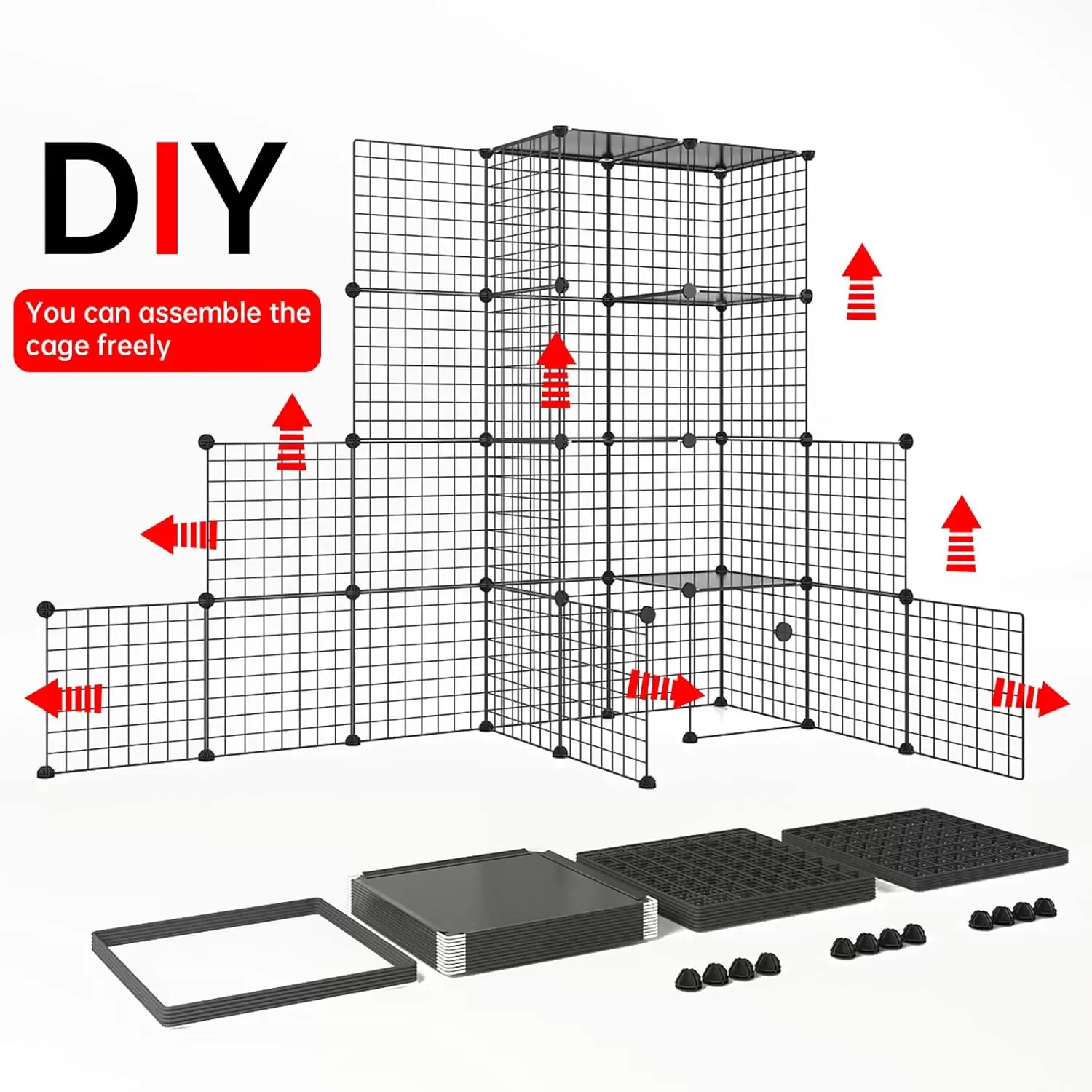 DIY

You can assemble the cage freely