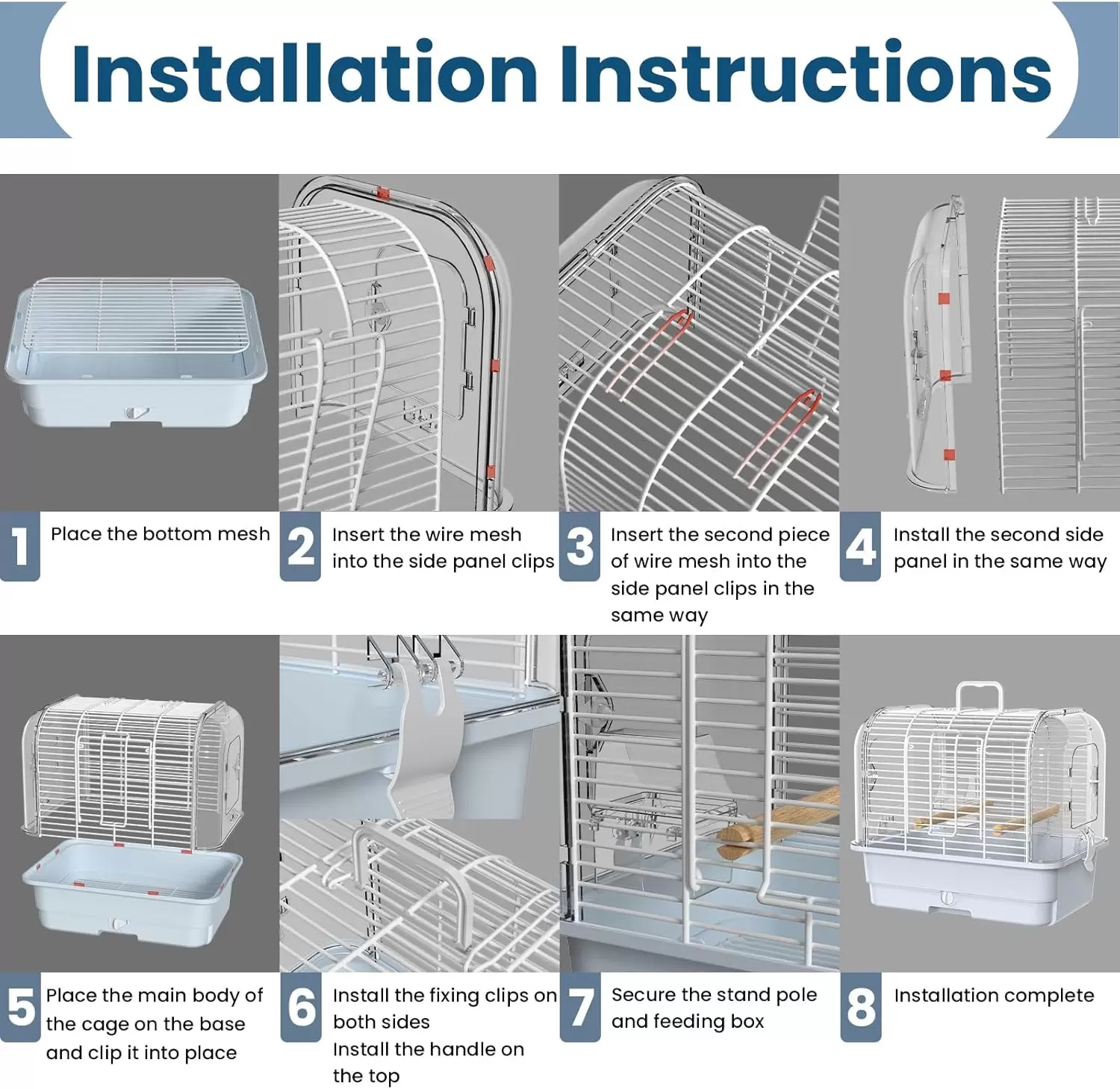 Installation Instructions

1 Place the bottom mesh

2 Insert the wire mesh into the side panel clips

3 Insert the second piece of wire mesh into the side panel clips in the same way

4 Install the second side panel in the same way

5 Place the main body of the cage on the base and clip it into place

6 Install the fixing clips on both sides
Install the handle on the top

7 Secure the stand pole and feeding box

8 Installation complete