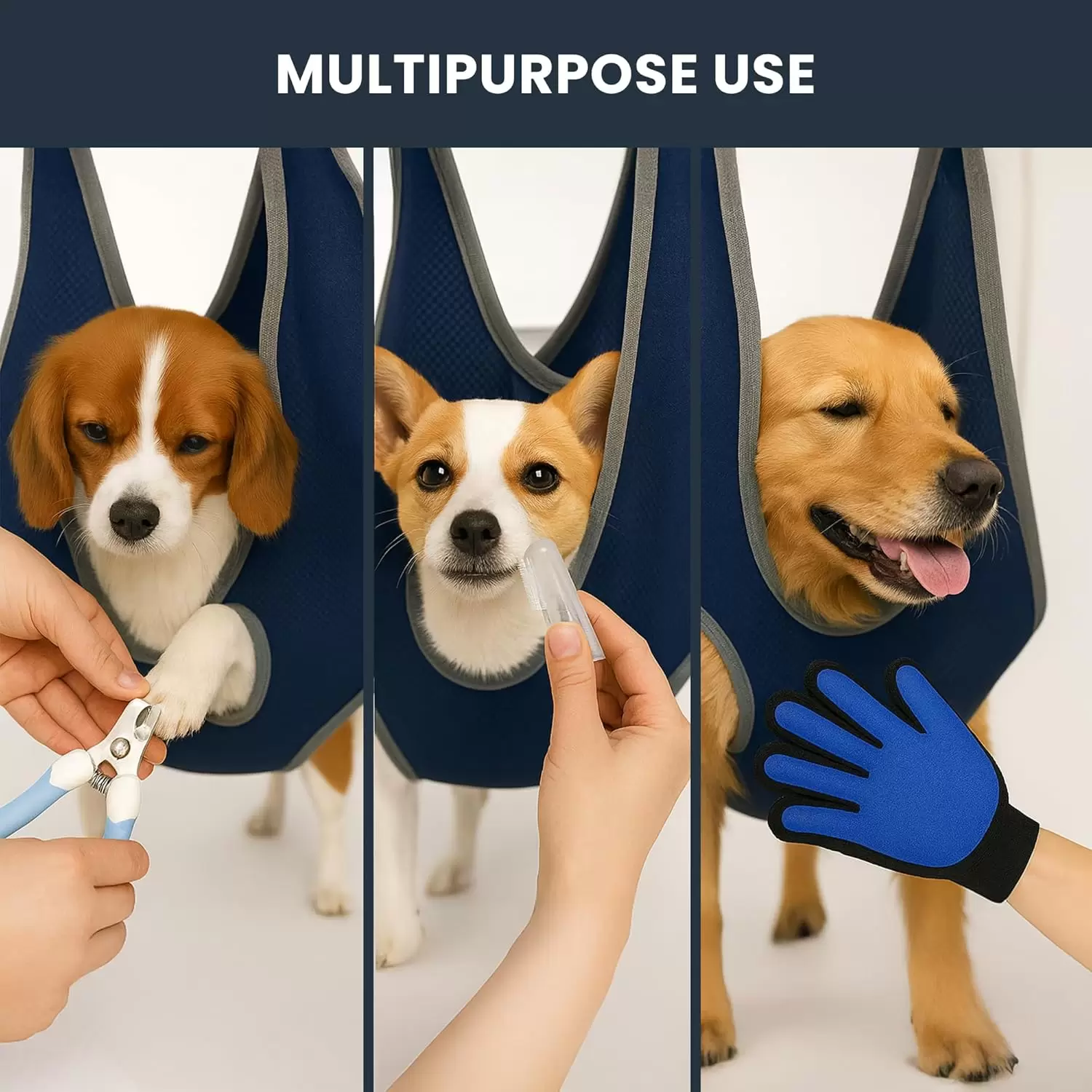 MULTIPURPOSE USE