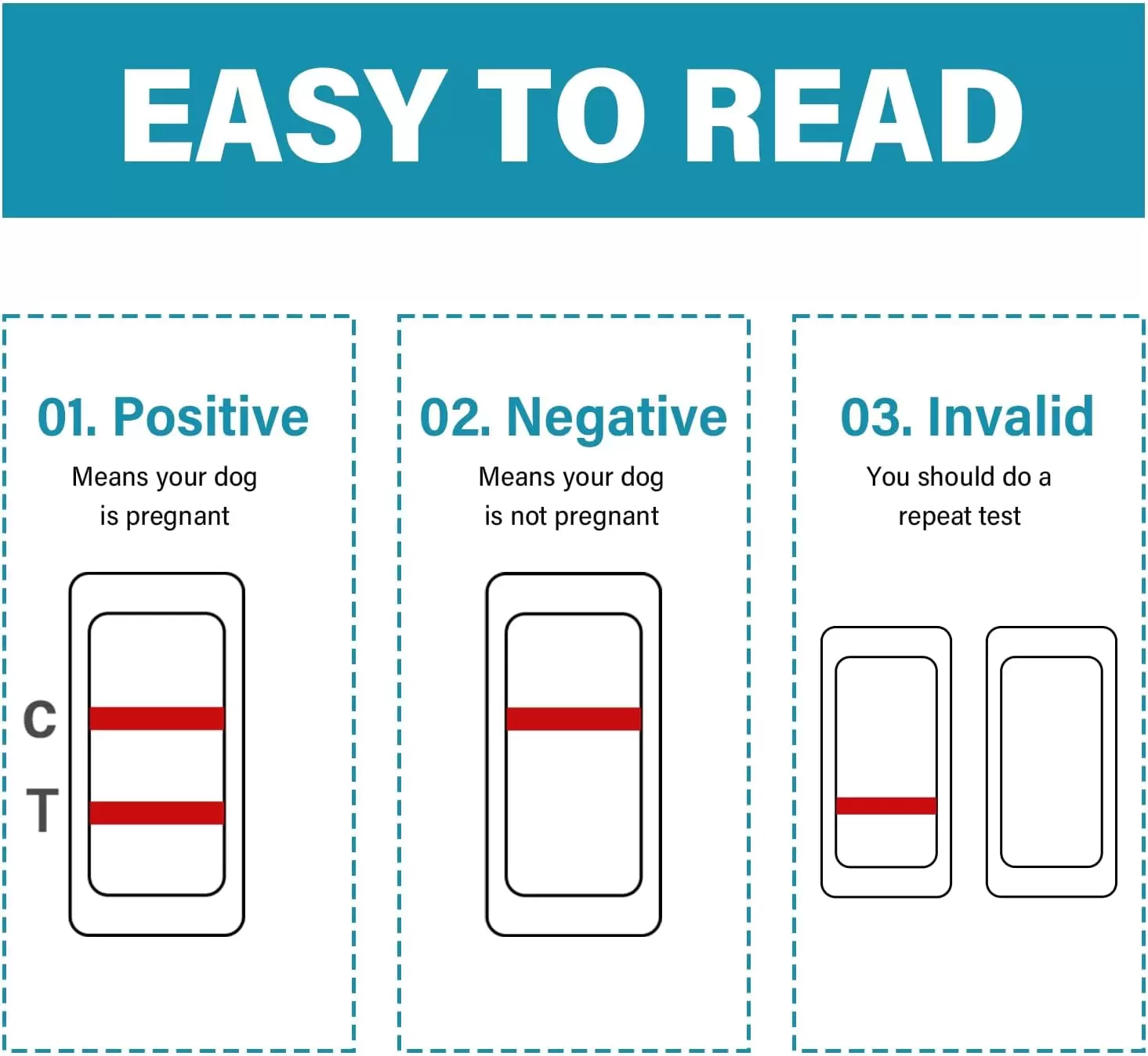 EASY TO READ

01. Positive

Means your dog is pregnant

C

T

02. Negative

Means your dog is not pregnant

03. Invalid

You should do a repeat test