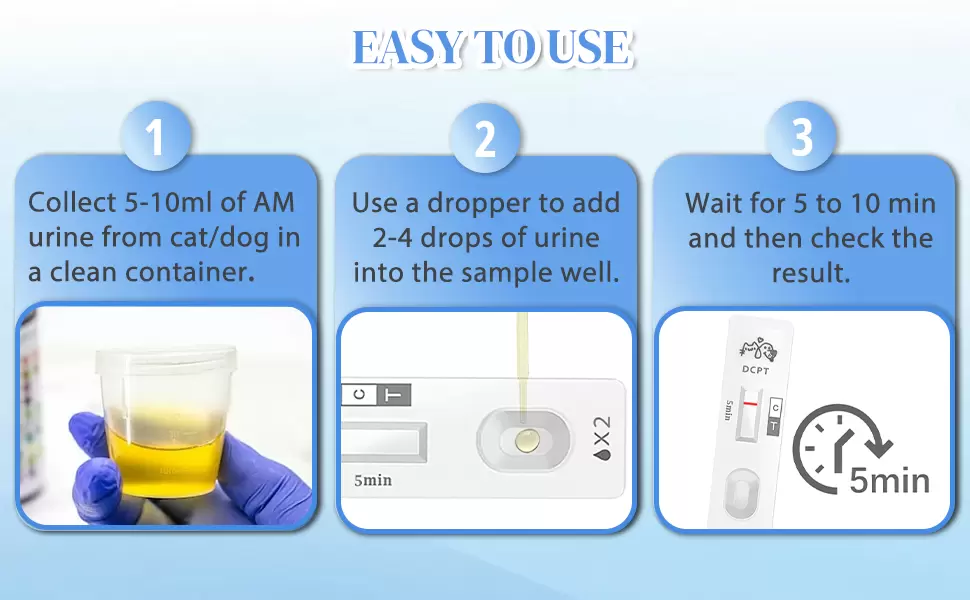 EASY TO USE

1

Collect 5-10ml of AM urine from cat/dog in a clean container.

2

Use a dropper to add 2-4 drops of urine into the sample well.

C T

5min

X2

3

Wait for 5 to 10 min and then check the result.

DCPT

5min

C T

5min