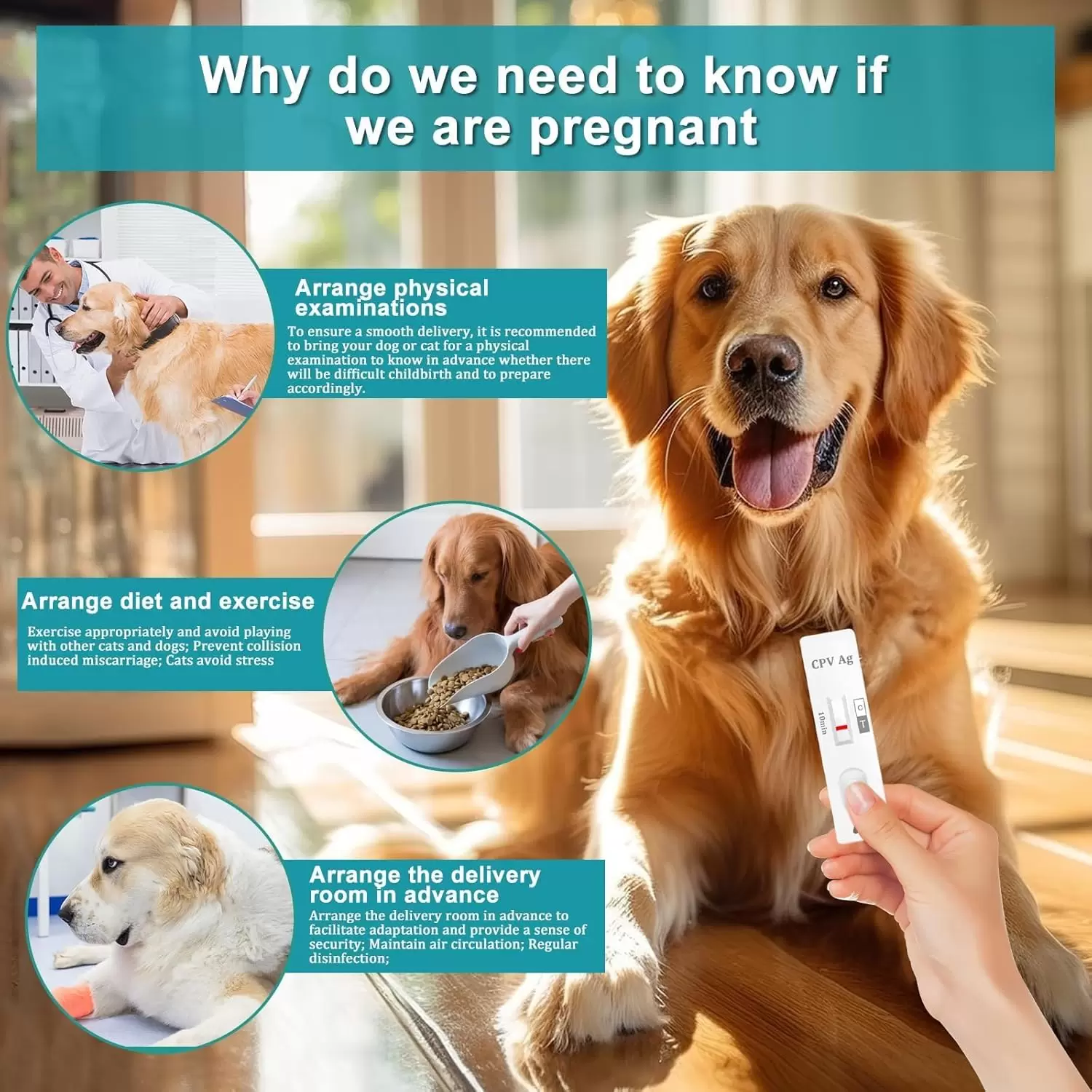 Why do we need to know if we are pregnant

Arrange physical examinations

To ensure a smooth delivery, it is recommended to bring your dog or cat for a physical examination to know in advance whether there will be difficult childbirth and to prepare accordingly.

Arrange diet and exercise

Exercise appropriately and avoid playing with other cats and dogs; Prevent collision induced miscarriage; Cats avoid stress

Arrange the delivery room in advance

Arrange the delivery room in advance to facilitate adaptation and provide a sense of security; Maintain air circulation; Regular disinfection;

CPV Ag

10min

C

T