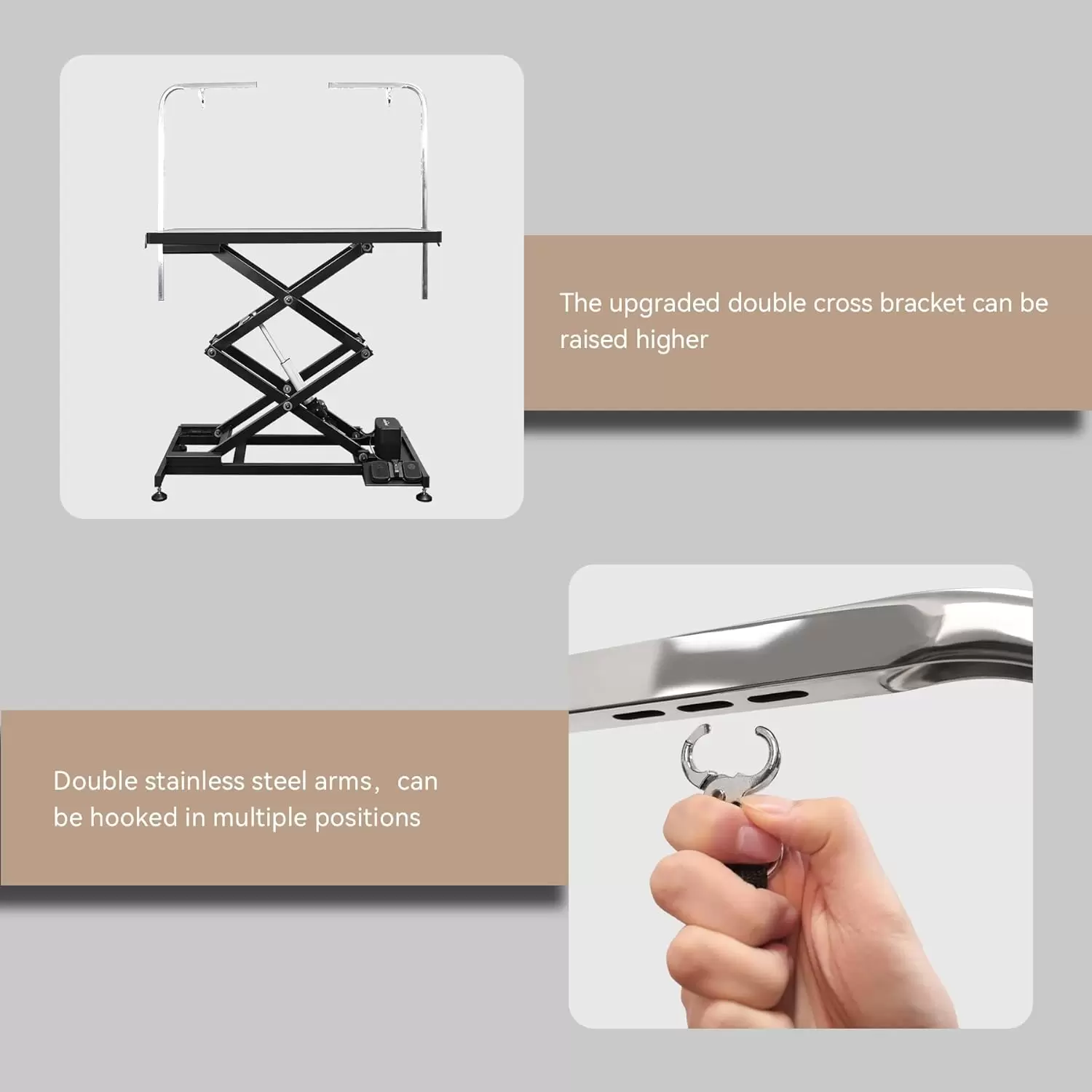 The upgraded double cross bracket can be raised higher

Double stainless steel arms， can be hooked in multiple positions