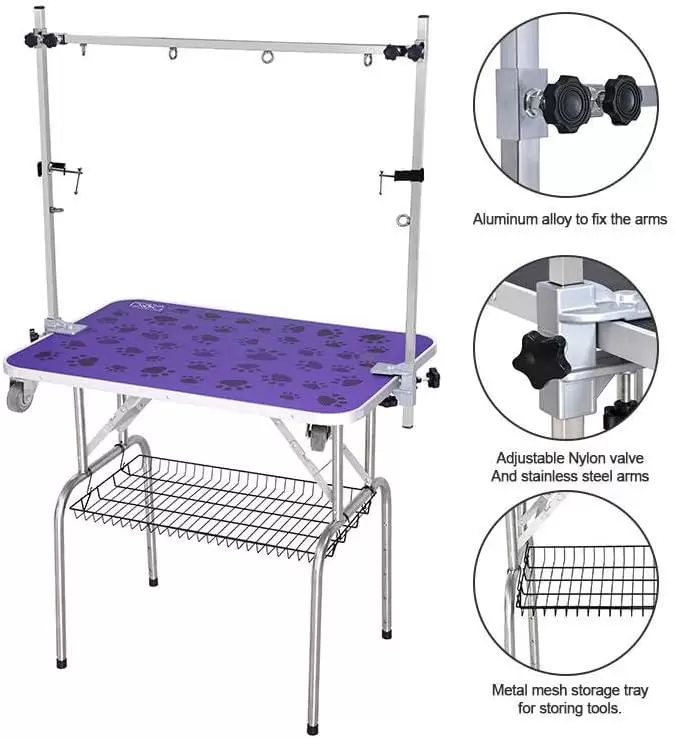 Aluminum alloy to fix the arms

Adjustable Nylon valve
And stainless steel arms

Metal mesh storage tray
for storing tools.