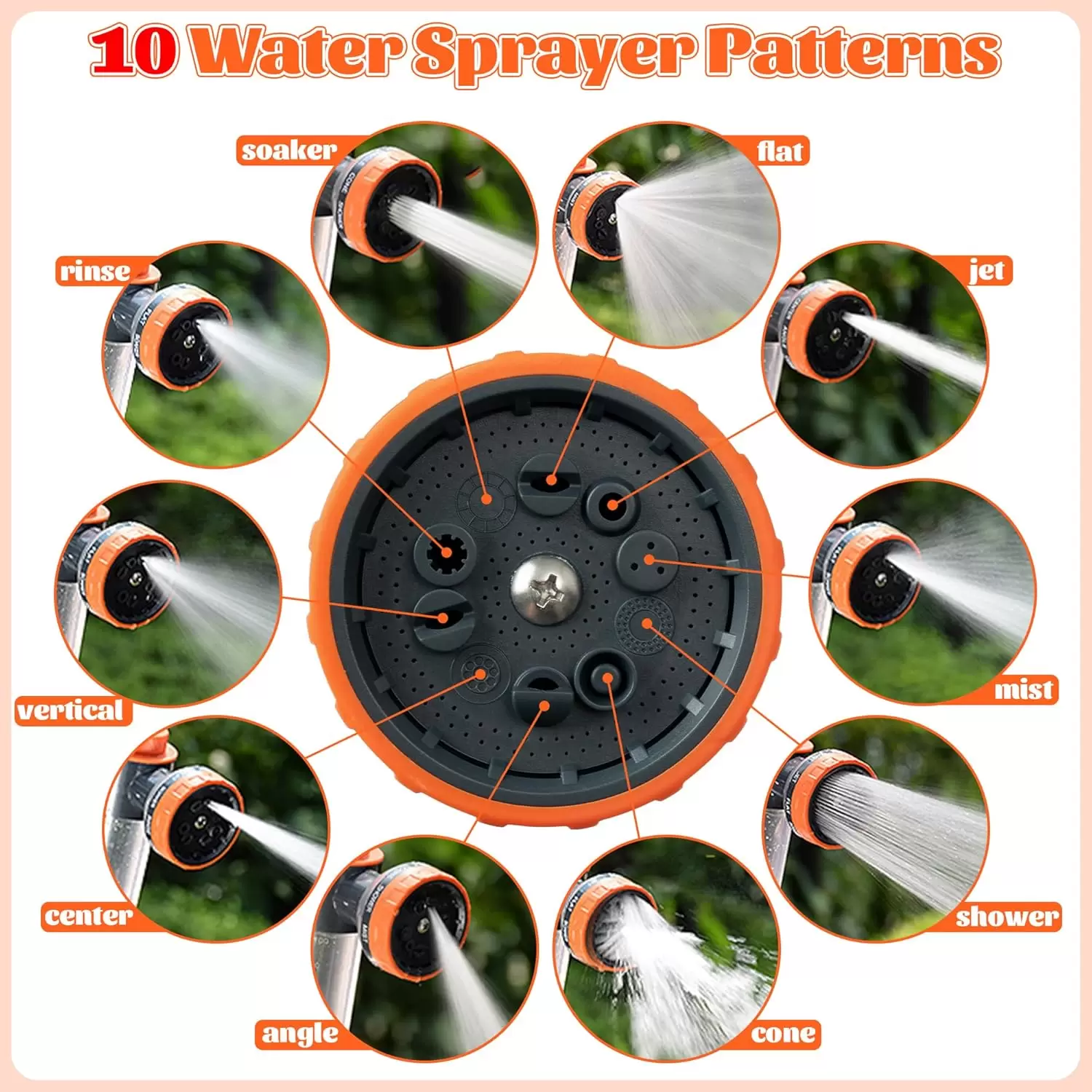 10 Water Sprayer Patterns

soaker

flat

rinse

jet

vertical

mist

center

shower

angle

cone