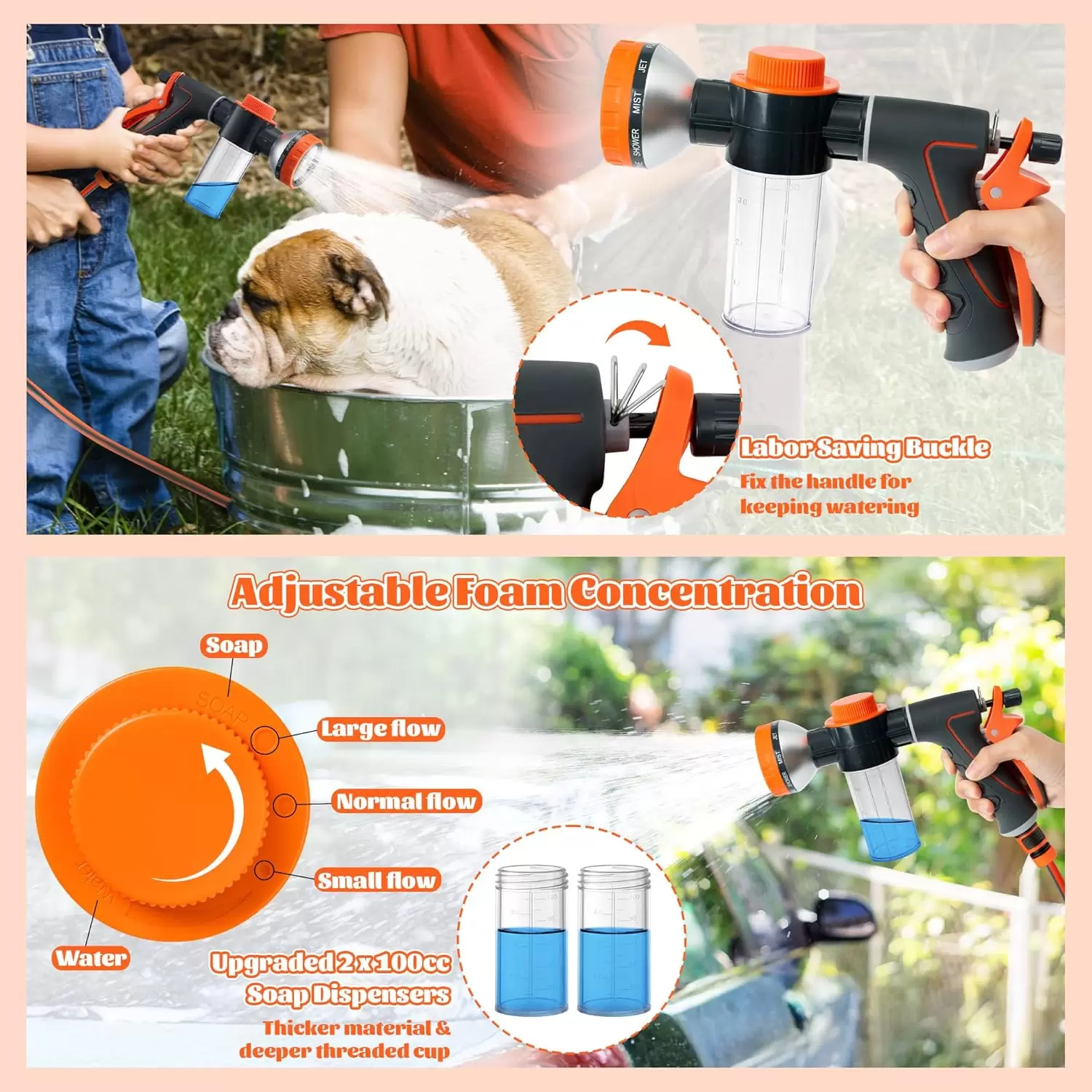 JET
MIST
SHOWER

Labor Saving Buckle
Fix the handle for keeping watering

Adjustable Foam Concentration

Soap
SOAP
Large flow
Normal flow
Small flow
Water
Water

Upgraded 2 x 100cc Soap Dispensers
Thicker material & deeper threaded cup

JET
MIST
SHOWER