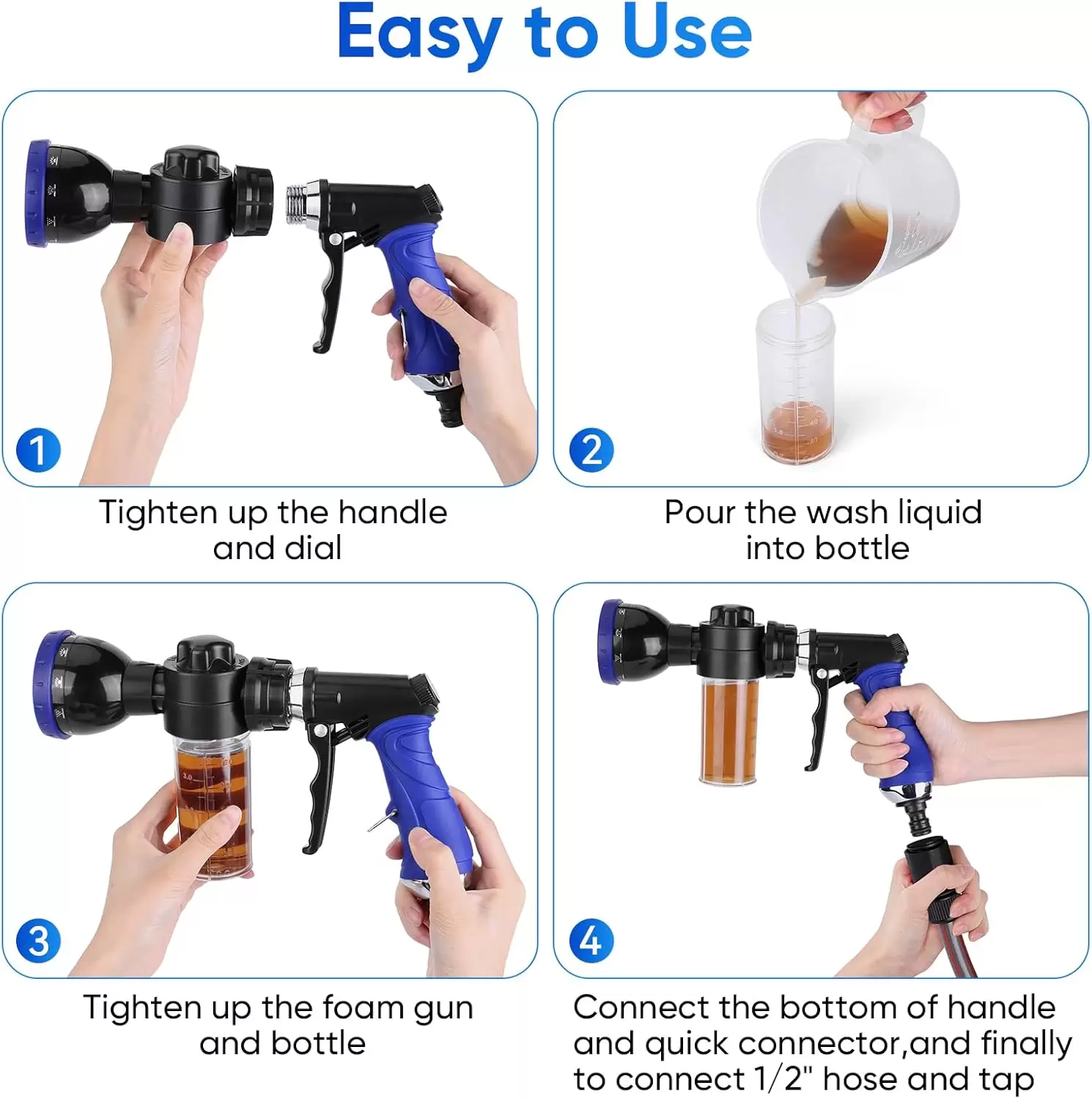 Easy to Use

1

Tighten up the handle and dial

2

Pour the wash liquid into bottle

3

Tighten up the foam gun and bottle

4

Connect the bottom of handle and quick connector,and finally to connect 1/2" hose and tap