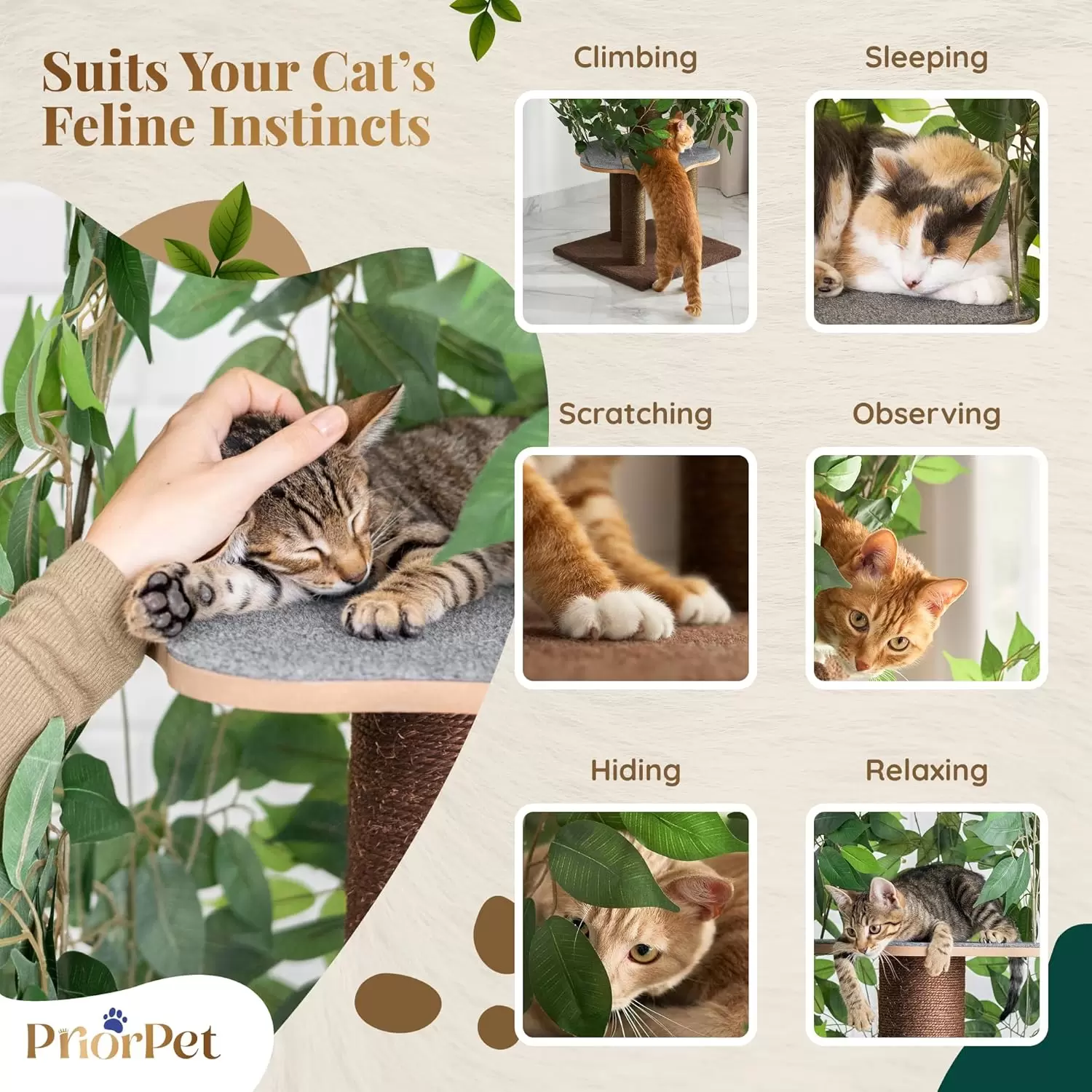 Suits Your Cat's Feline Instincts

Climbing

Sleeping

Scratching

Observing

Hiding

Relaxing

PriorPet