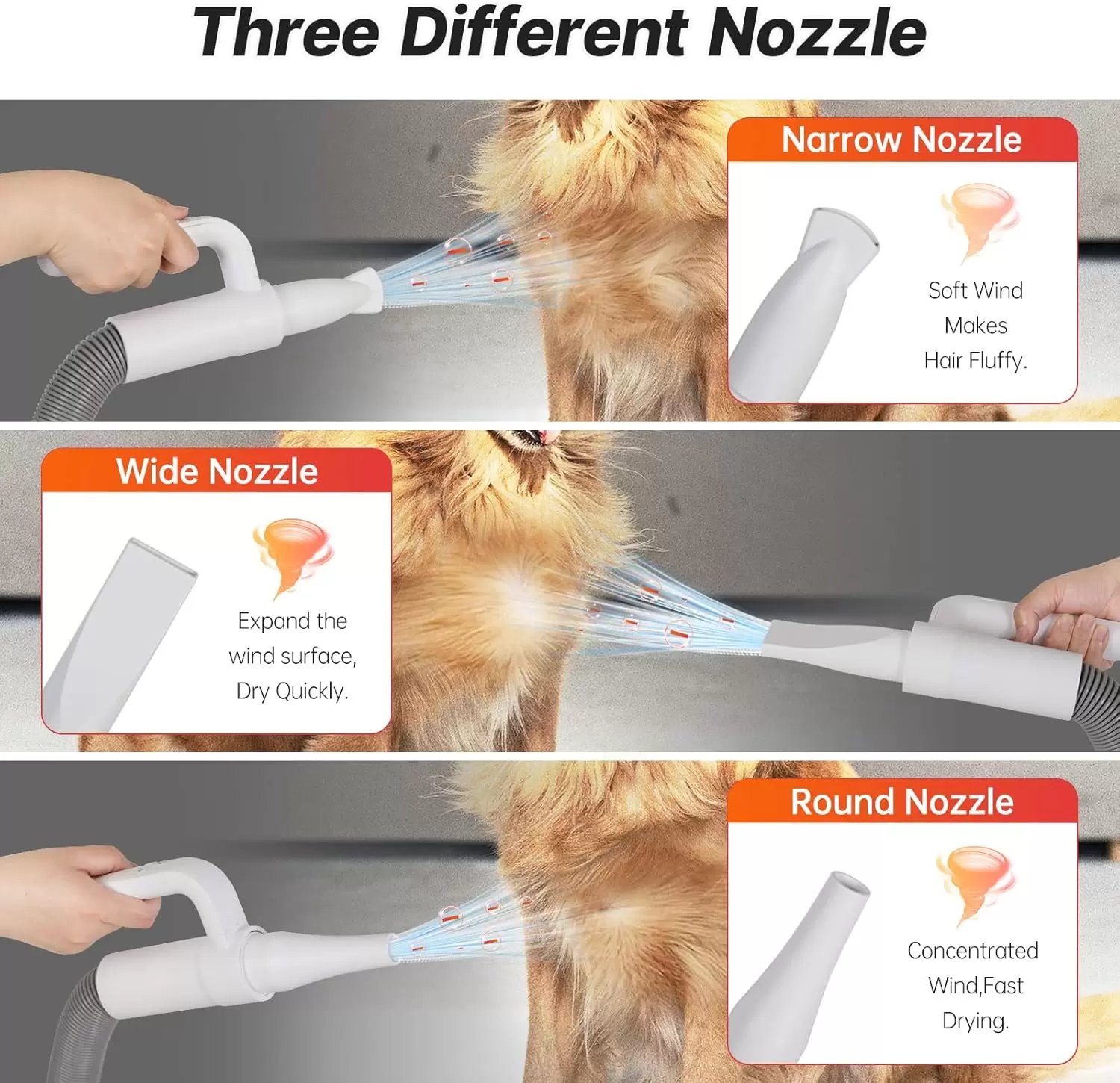 Three Different Nozzle

Narrow Nozzle

Soft Wind Makes Hair Fluffy.

Wide Nozzle

Expand the wind surface, Dry Quickly.

Round Nozzle

Concentrated Wind,Fast Drying.