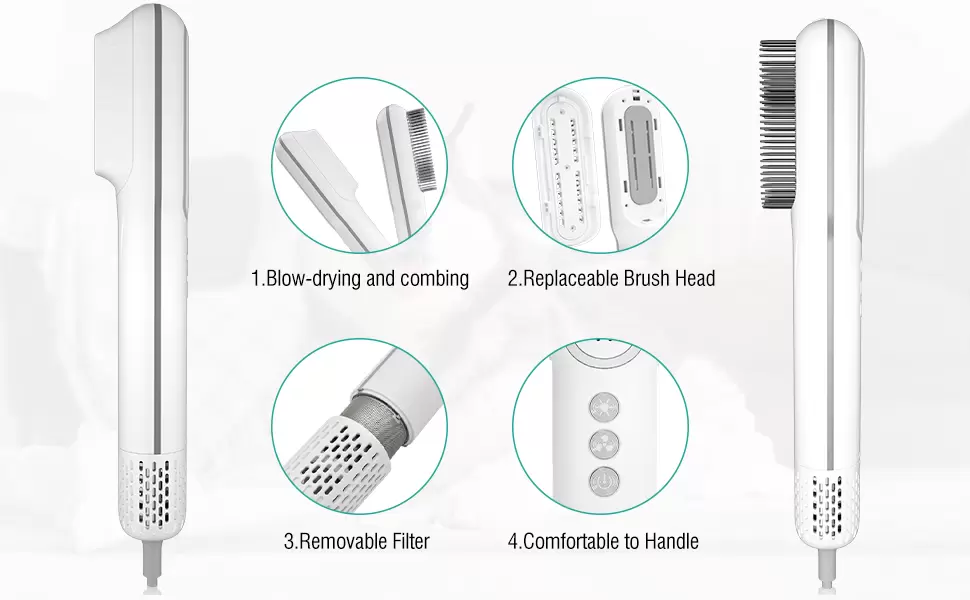 1.Blow-drying and combing

2.Replaceable Brush Head

3.Removable Filter

4.Comfortable to Handle