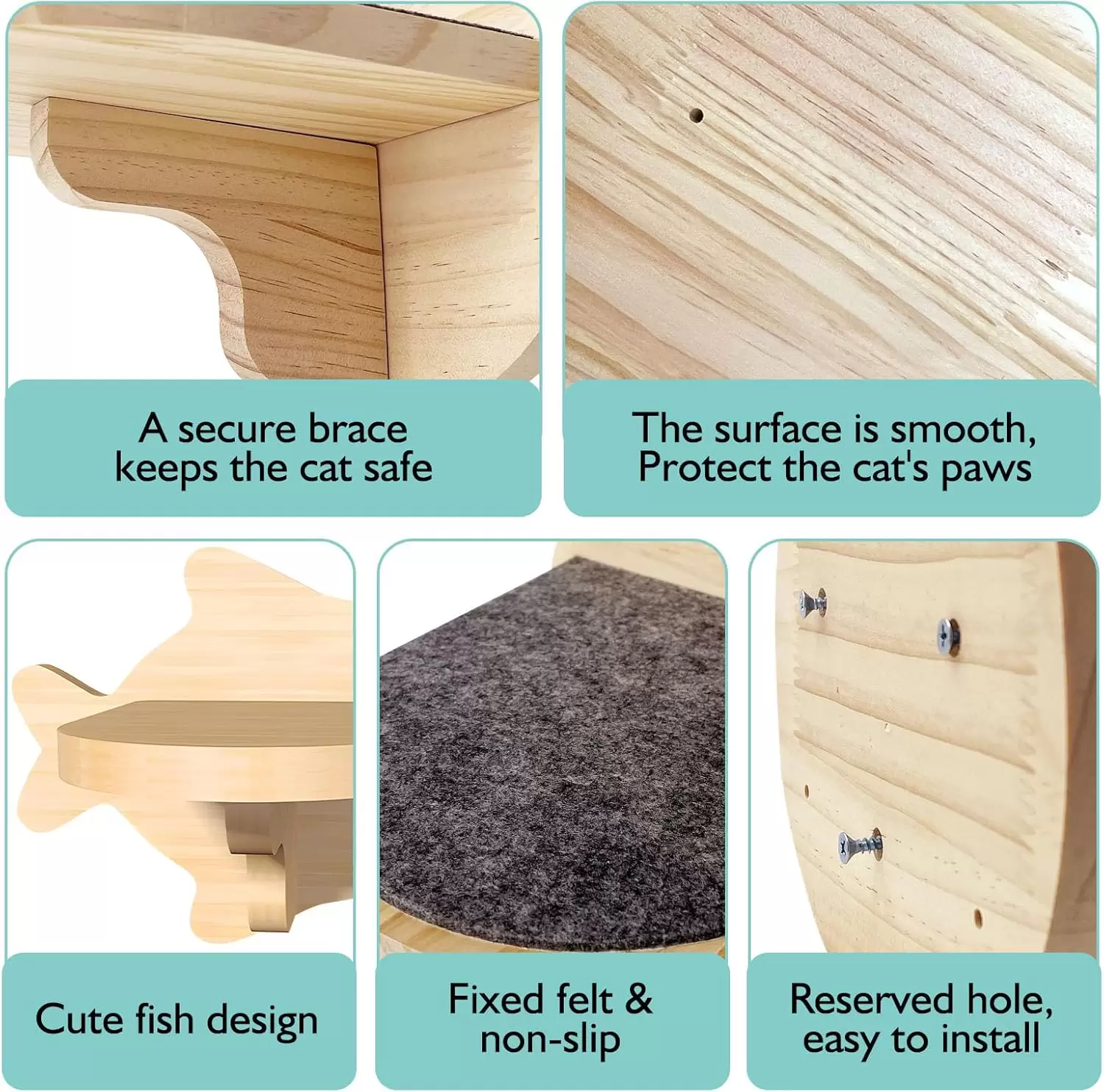 A secure brace keeps the cat safe

The surface is smooth, Protect the cat's paws

Cute fish design

Fixed felt & non-slip

Reserved hole, easy to install