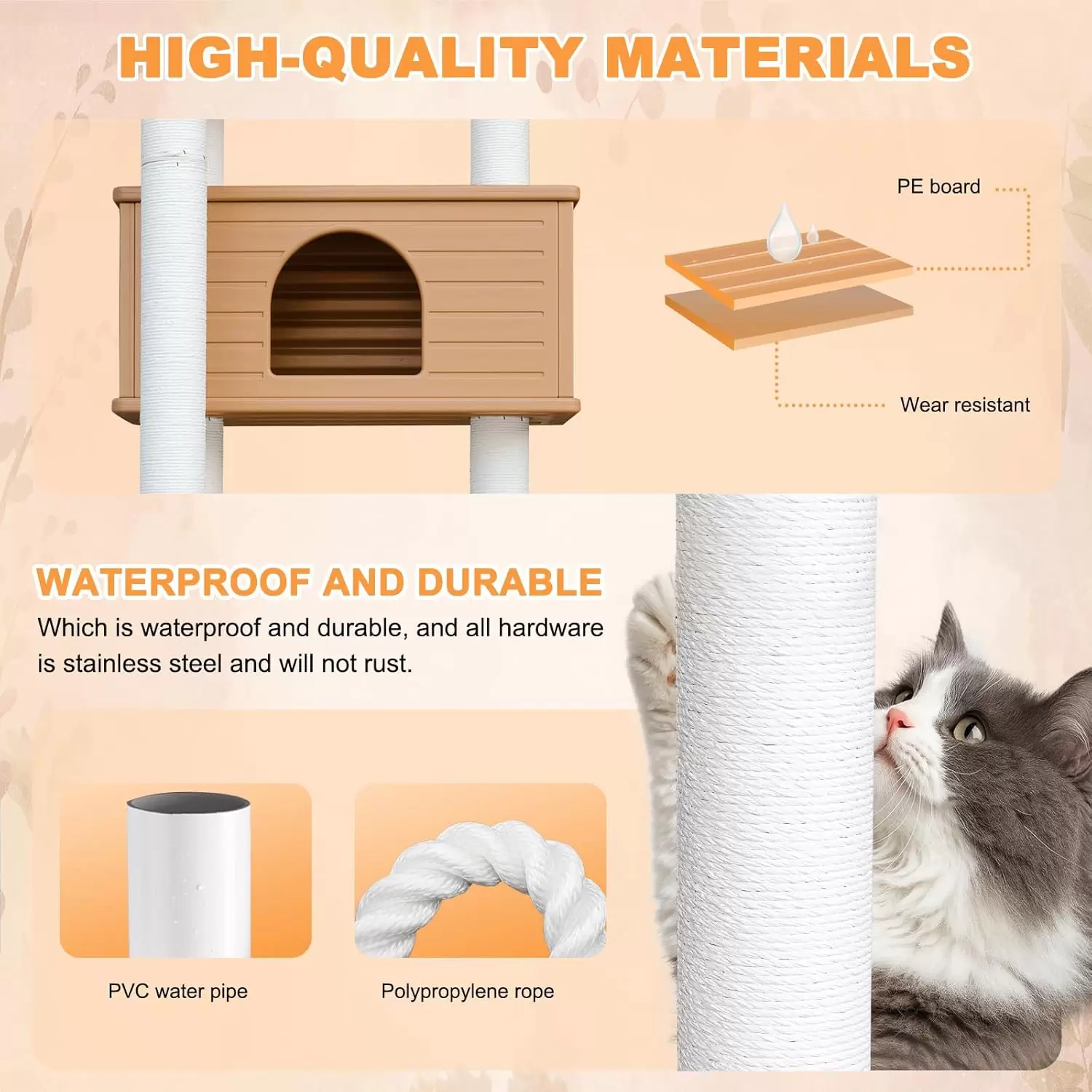 HIGH-QUALITY MATERIALS

PE board

Wear resistant

WATERPROOF AND DURABLE

Which is waterproof and durable, and all hardware is stainless steel and will not rust.

PVC water pipe

Polypropylene rope