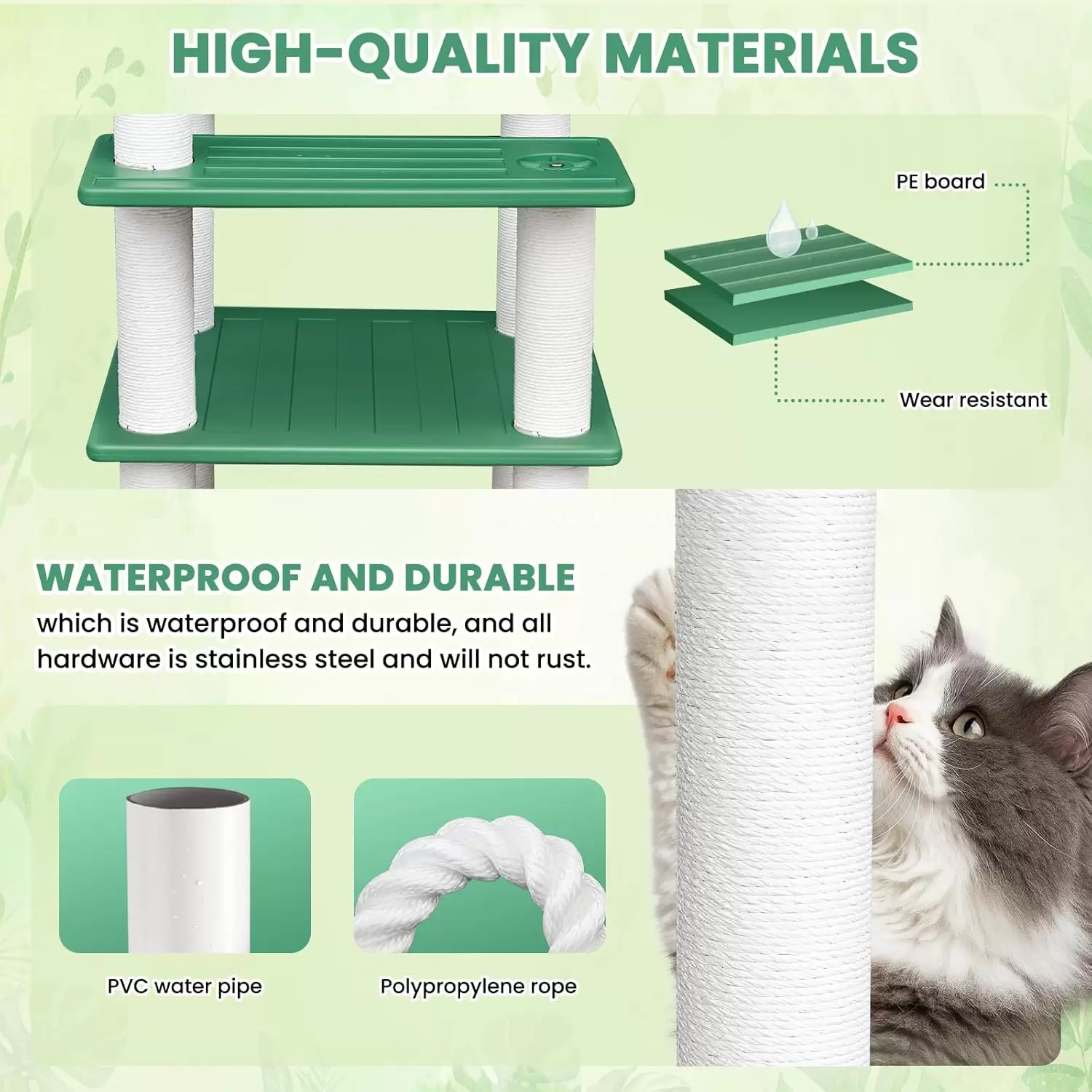 HIGH-QUALITY MATERIALS

PE board

Wear resistant

WATERPROOF AND DURABLE

which is waterproof and durable, and all hardware is stainless steel and will not rust.

PVC water pipe

Polypropylene rope