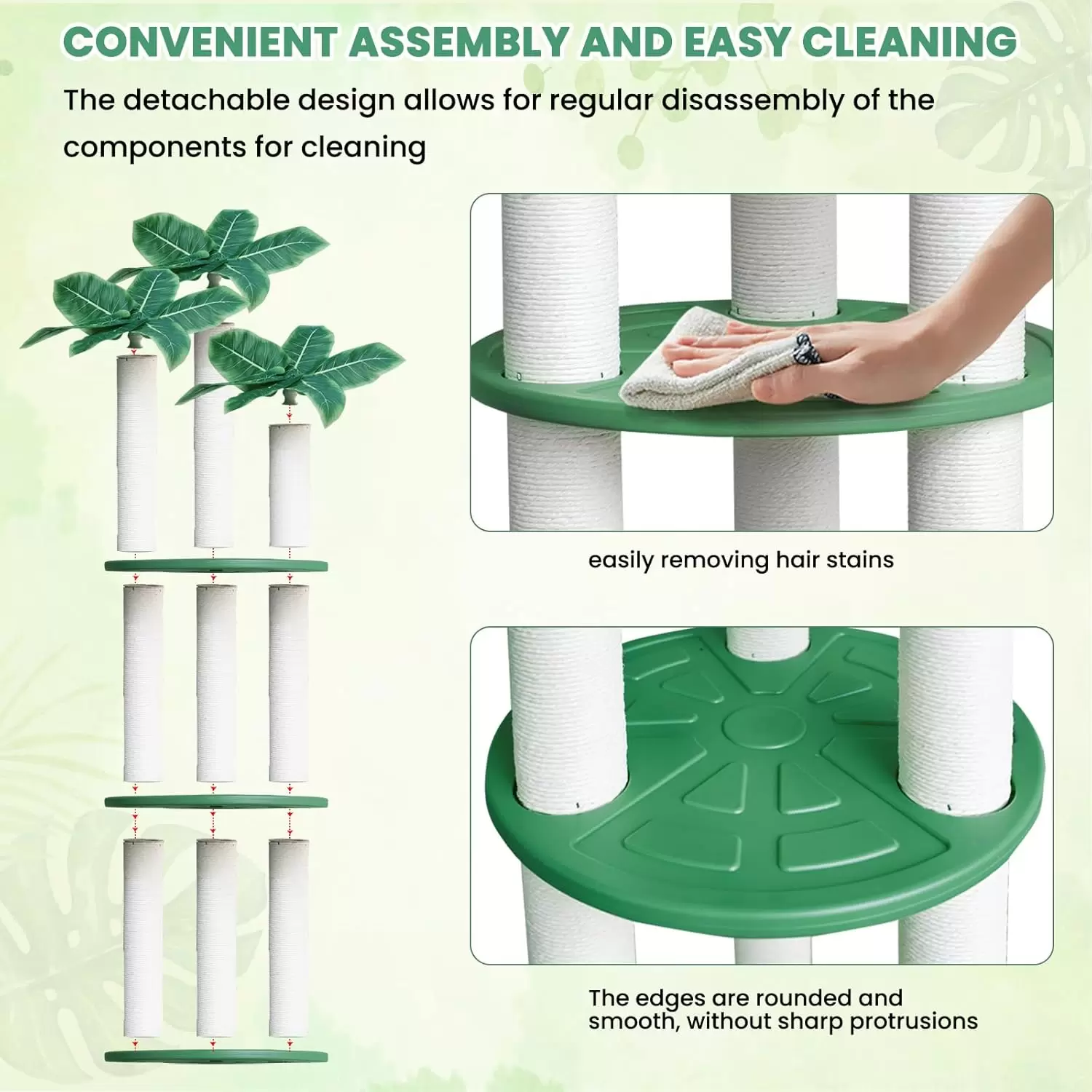 CONVENIENT ASSEMBLY AND EASY CLEANING

The detachable design allows for regular disassembly of the components for cleaning

easily removing hair stains

The edges are rounded and smooth, without sharp protrusions