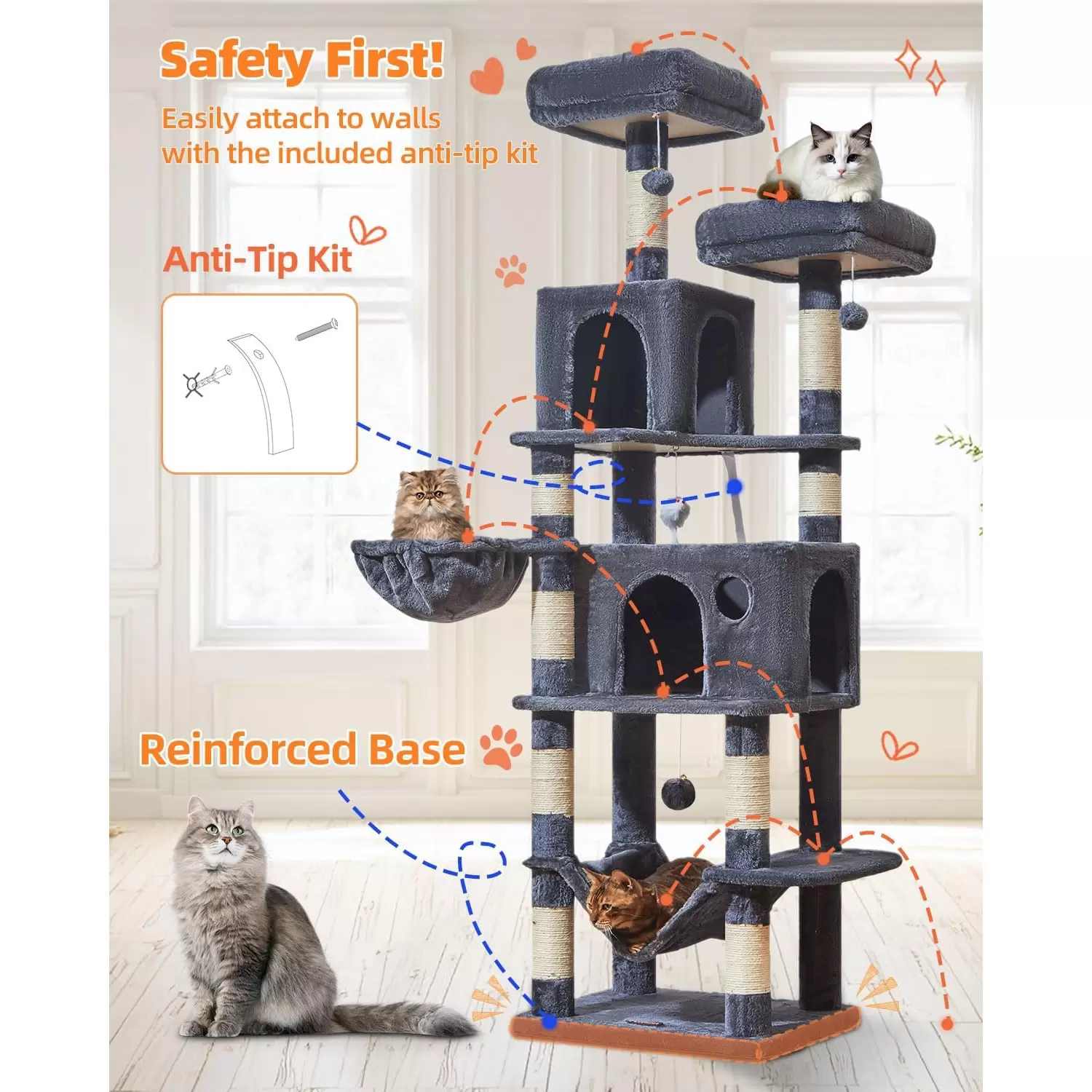 Safety First!

Easily attach to walls with the included anti-tip kit

Anti-Tip Kit

Reinforced Base