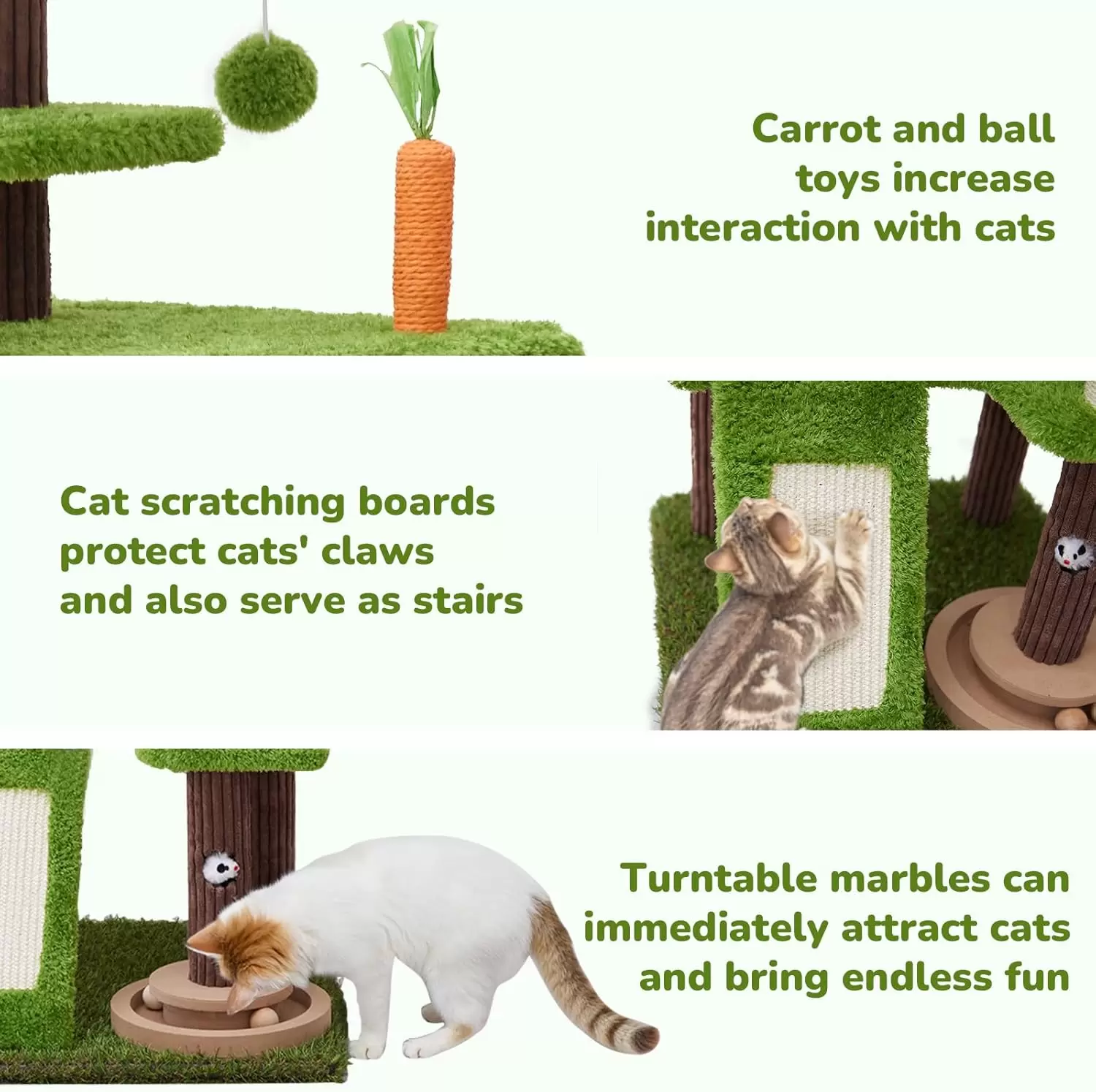 Carrot and ball toys increase interaction with cats

Cat scratching boards protect cats' claws and also serve as stairs

Turntable marbles can immediately attract cats and bring endless fun