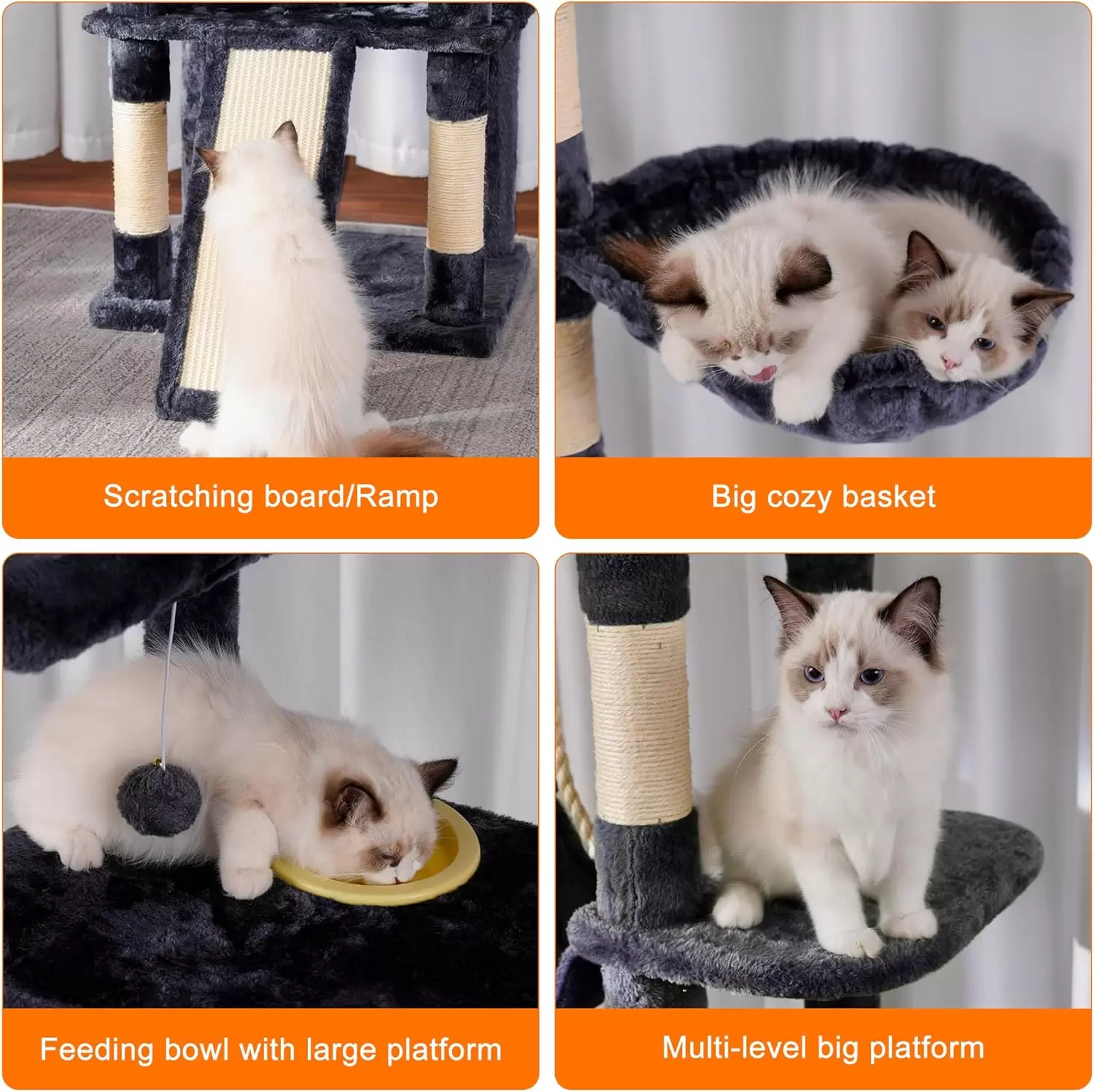 Scratching board/Ramp

Big cozy basket

Feeding bowl with large platform

Multi-level big platform