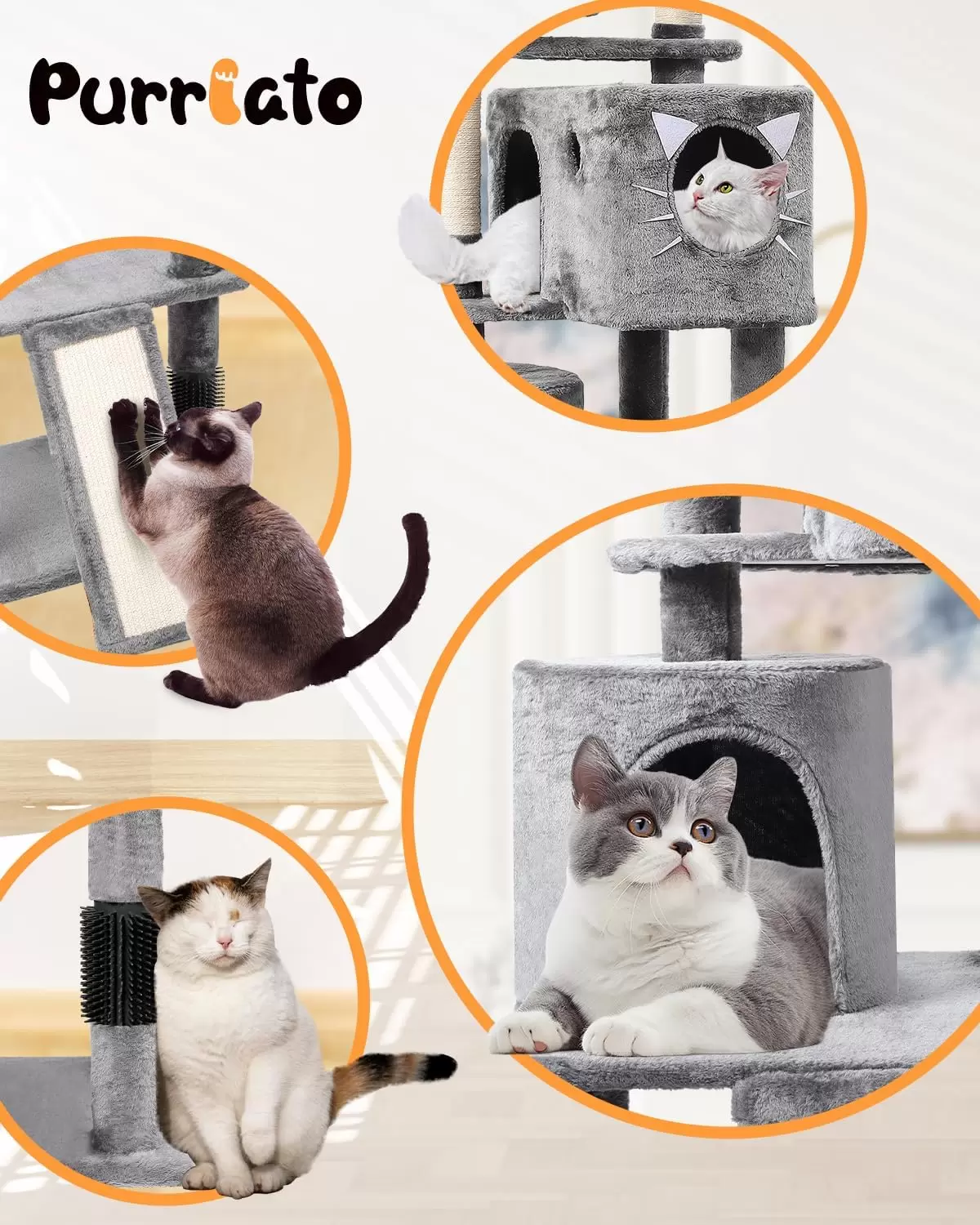 Purriato