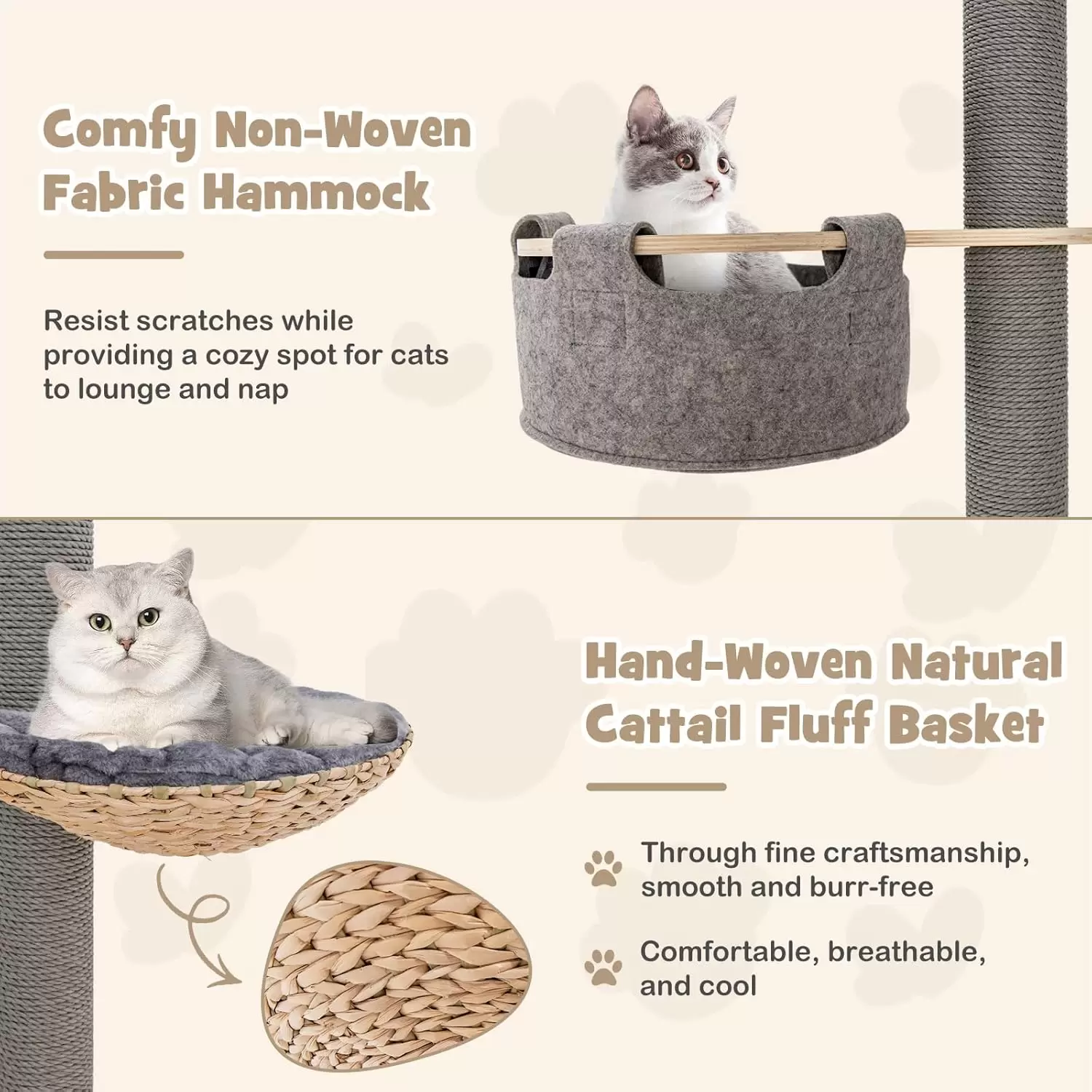 Comfy Non-Woven Fabric Hammock

Resist scratches while providing a cozy spot for cats to lounge and nap

Hand-Woven Natural Cattail Fluff Basket

Through fine craftsmanship, smooth and burr-free

Comfortable, breathable, and cool